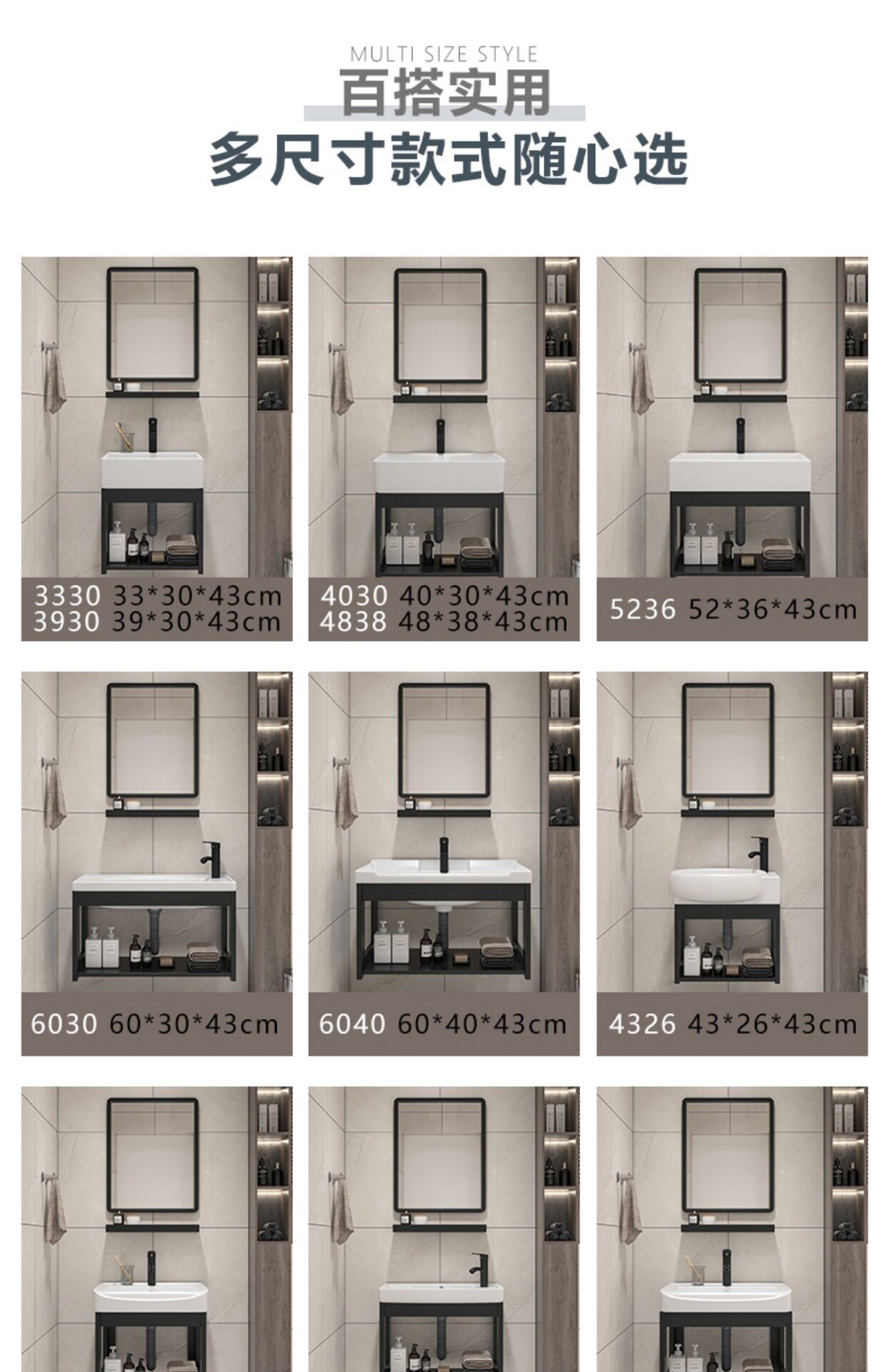 MULTI SIZE STYLE
百搭实用
多尺寸款式随心选

3330 33*30*43cm
3930 39*30*43cm

4030 40*30*43cm
4838 48*38*43cm

5236 52*36*43cm

6030 60*30*43cm

6040 60*40*43cm

4326 43*26*43cm