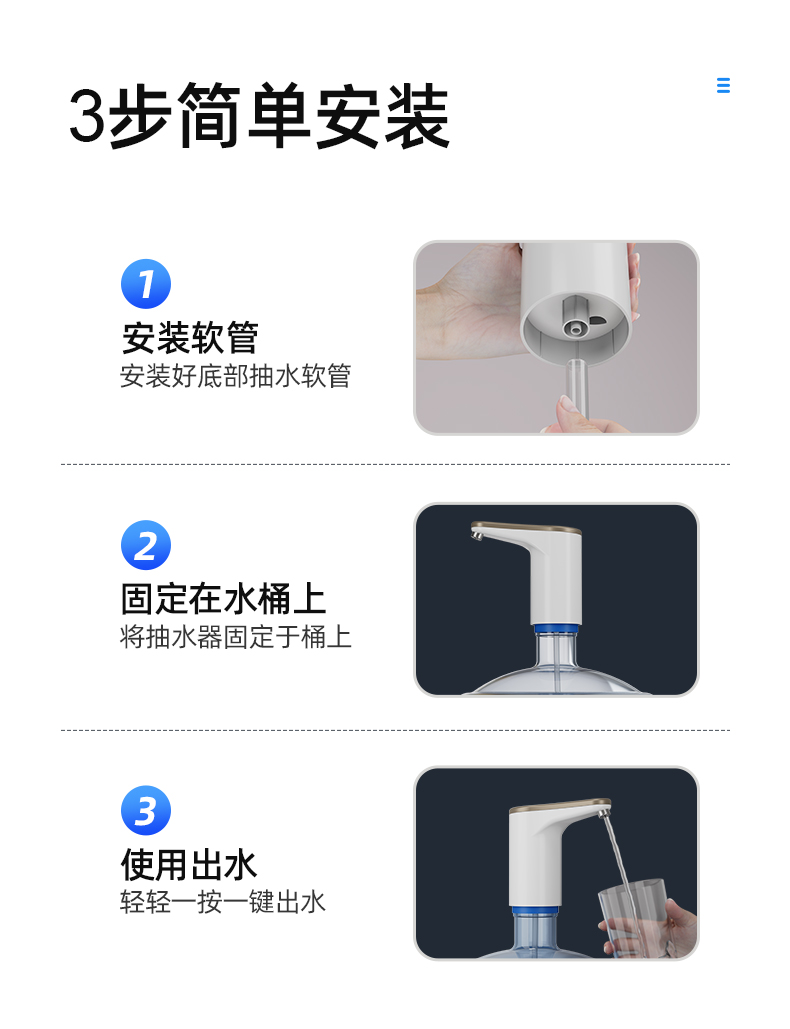 3步简单安装

1
安装软管
安装好底部抽水软管

2
固定在水桶上
将抽水器固定于桶上

3
使用出水
轻轻一按一键出水