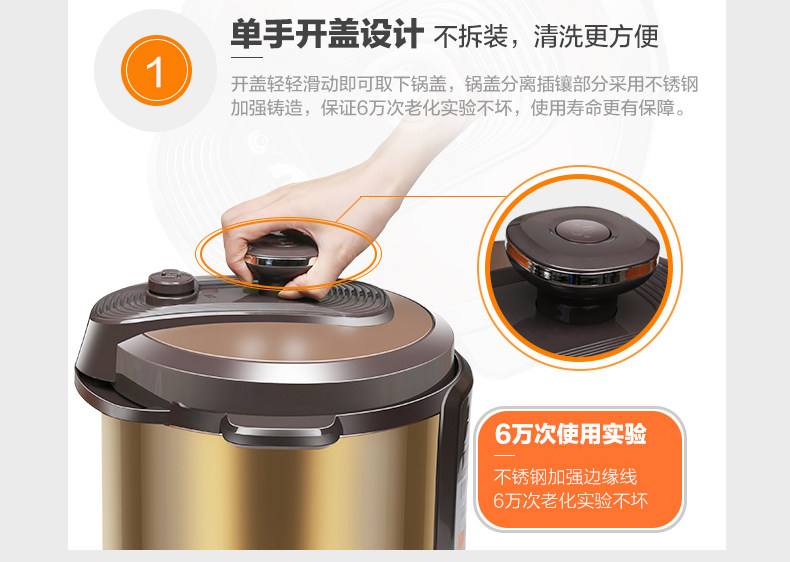 1

单手开盖设计 不拆装，清洗更方便

开盖轻轻滑动即可取下锅盖，锅盖分离插镶部分采用不锈钢加强铸造，保证6万次老化实验不坏，使用寿命更有保障。

6万次使用实验

不锈钢加强边缘线
6万次老化实验不坏