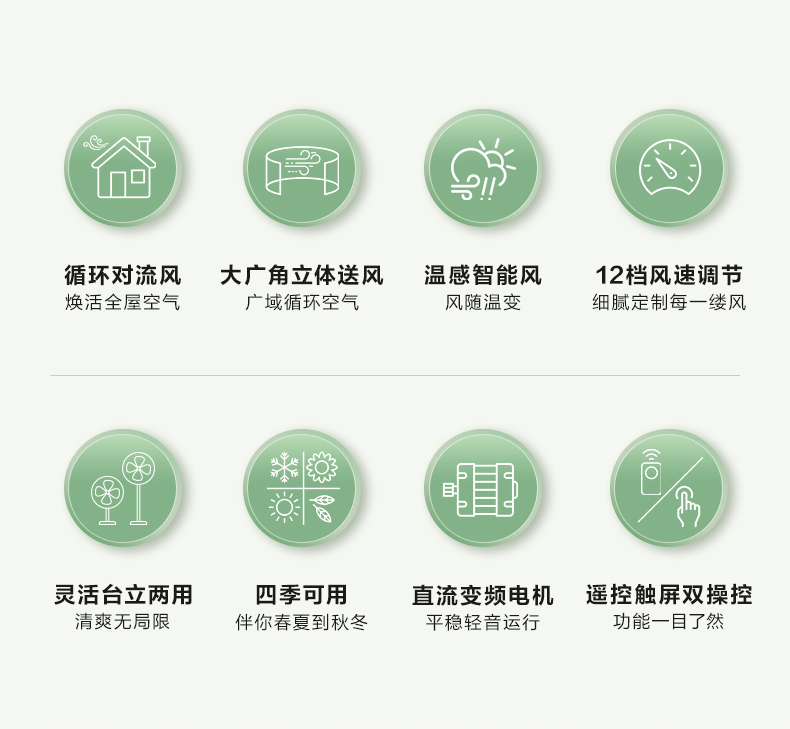 循环对流风
焕活全屋空气

大广角立体送风
广域循环空气

温感智能风
风随温变

12档风速调节
细腻定制每一缕风

灵活台立两用
清爽无局限

四季可用
伴你春夏到秋冬

直流变频电机
平稳轻音运行

遥控触屏双操控
功能一目了然