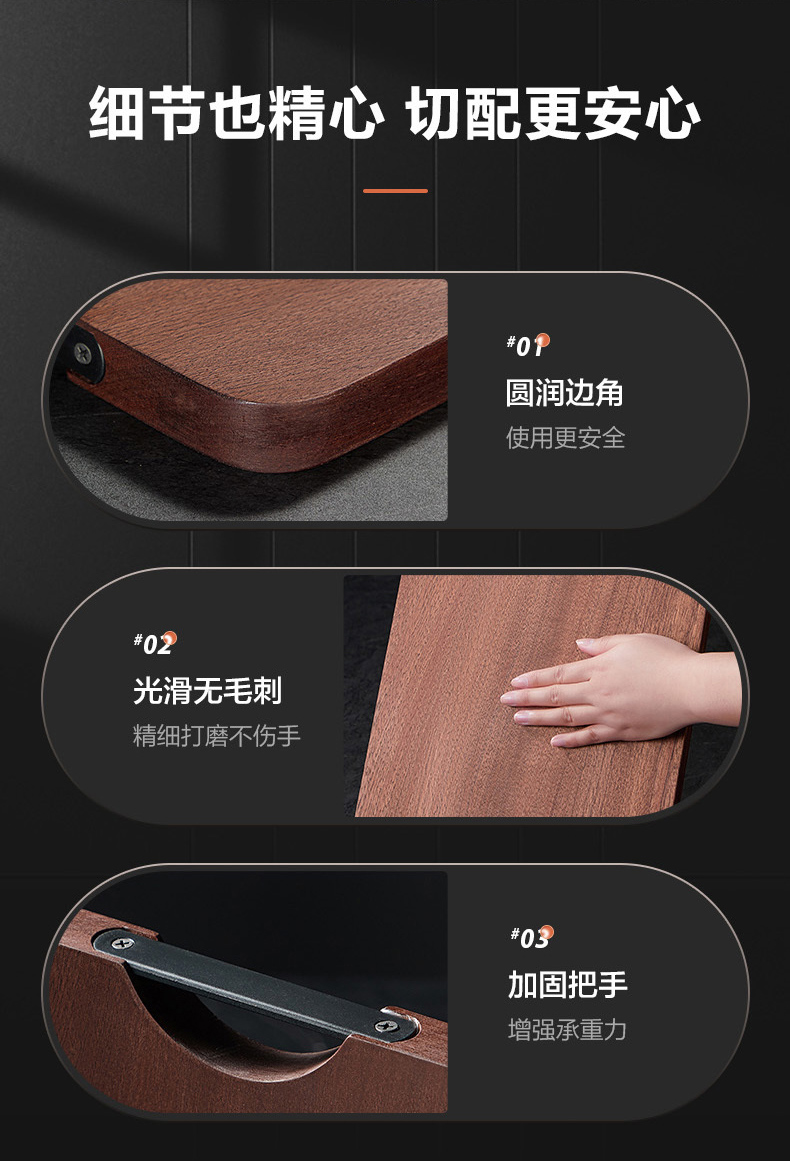 细节也精心 切配更安心

#01
圆润边角
使用更安全

#02
光滑无毛刺
精细打磨不伤手

#03
加固把手
增强承重力