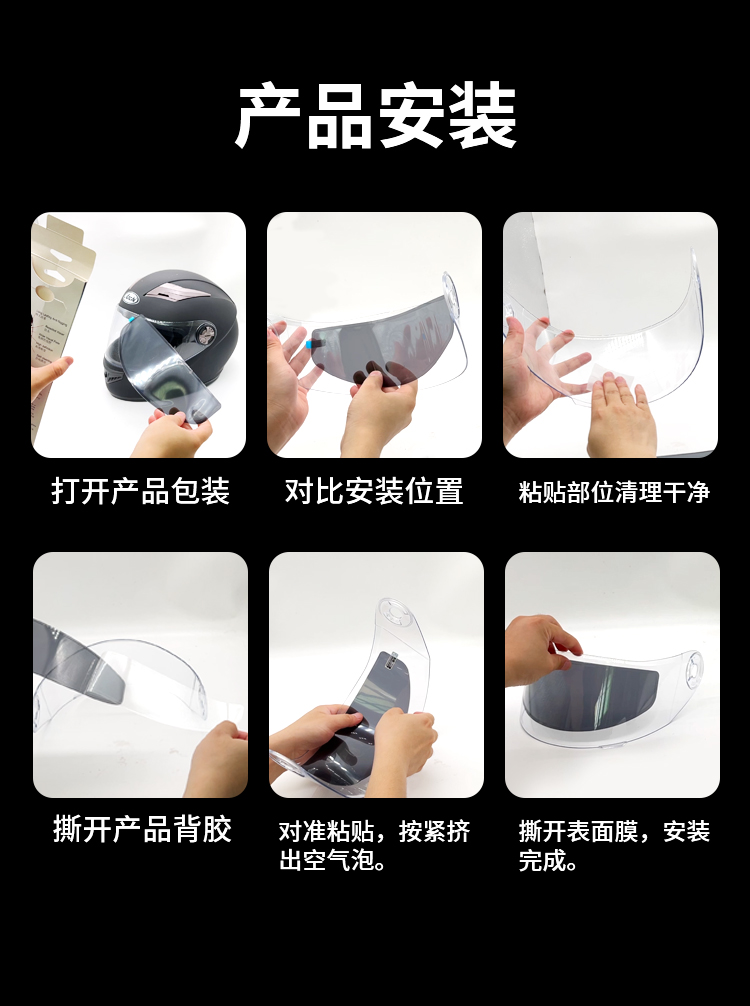 产品安装

打开产品包装

对比安装位置

粘贴部位清理干净

撕开产品背胶

对准粘贴，按紧挤出空气泡。

撕开表面膜，安装完成。