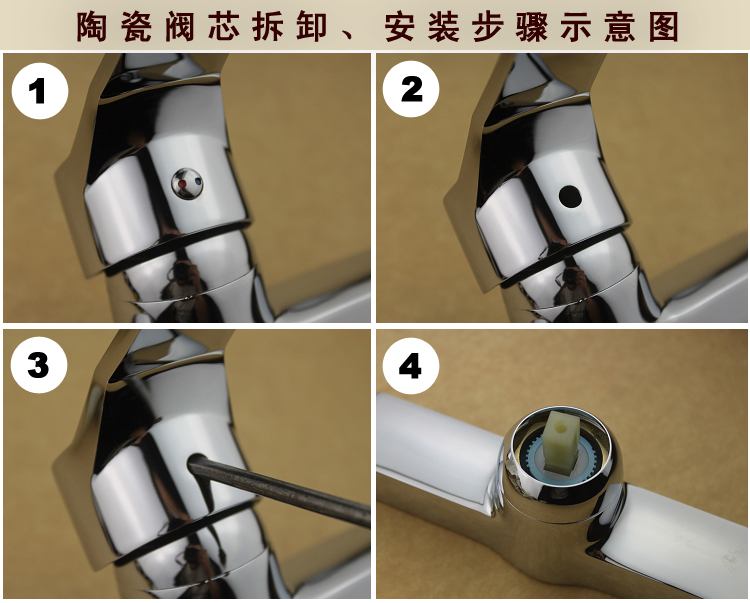 陶瓷阀芯拆卸、安装步骤示意图

1

2

3

4