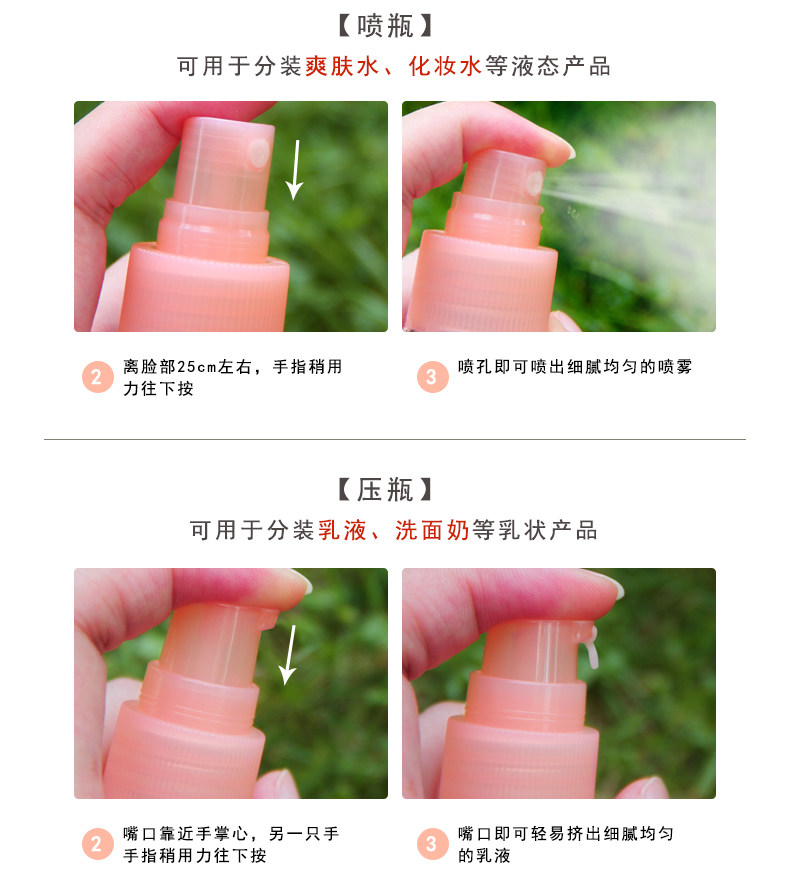 【喷瓶】

可用于分装爽肤水、化妆水等液态产品

2 离脸部25cm左右，手指稍用力往下按

3 喷孔即可喷出细腻均匀的喷雾

【压瓶】

可用于分装乳液、洗面奶等乳状产品

2 嘴口靠近手掌心，另一只手手指稍用力往下按

3 嘴口即可轻易挤出细腻均匀的乳液