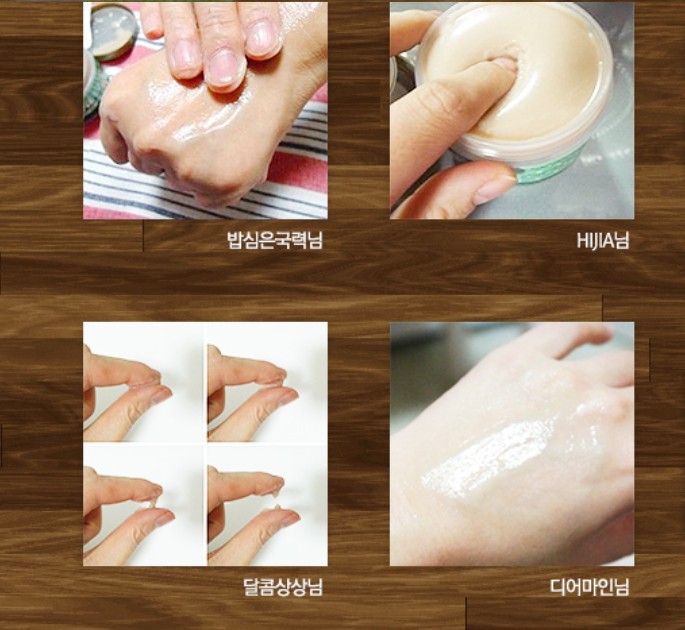 밥심은국력님

HIJIA님

달콤상상님

디어마인님