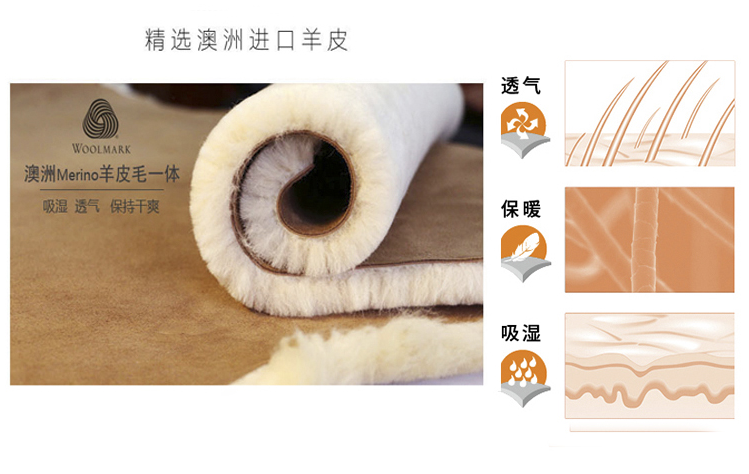 精选澳洲进口羊皮

WOOLMARK

澳洲Merino羊皮毛一体

吸湿 透气 保持干爽

透气

保暖

吸湿