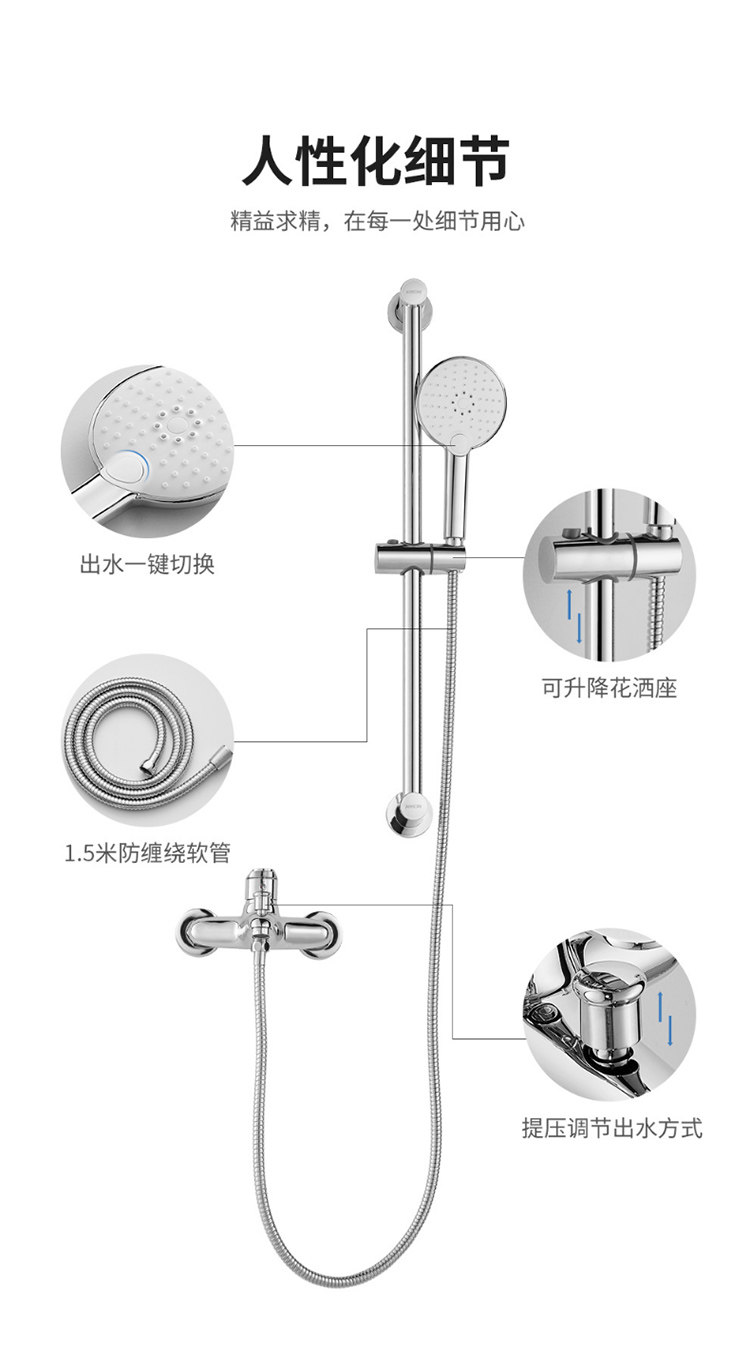 人性化细节

精益求精，在每一处细节用心

出水一键切换

可升降花洒座

1.5米防缠绕软管

提压调节出水方式