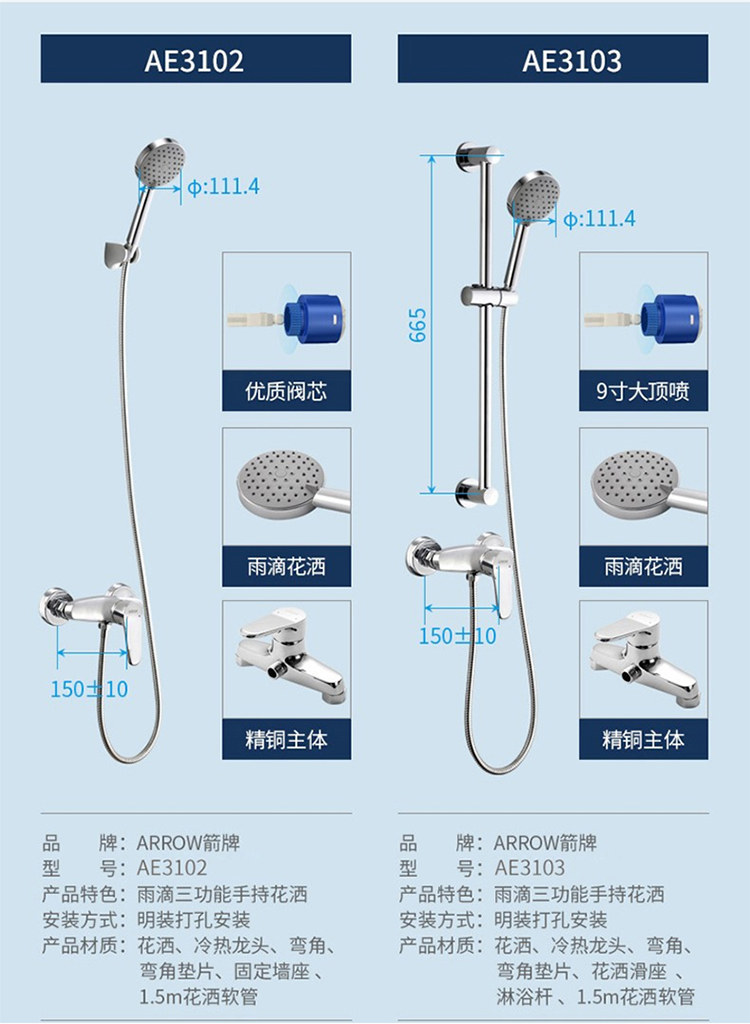 AE3102

ϕ:111.4

优质阀芯

雨滴花洒

精铜主体

150±10

品　　牌：ARROW箭牌
型　　号：AE3102
产品特色：雨滴三功能手持花洒
安装方式：明装打孔安装
产品材质：花洒、冷热龙头、弯角、弯角垫片、固定墙座、1.5m花洒软管

AE3103

ϕ:111.4

665

9寸大顶喷

雨滴花洒

精铜主体

150±10

品　　牌：ARROW箭牌
型　　号：AE3103
产品特色：雨滴三功能手持花洒
安装方式：明装打孔安装
产品材质：花洒、冷热龙头、弯角、弯角垫片、花洒滑座 、淋浴杆 、1.5m花洒软管