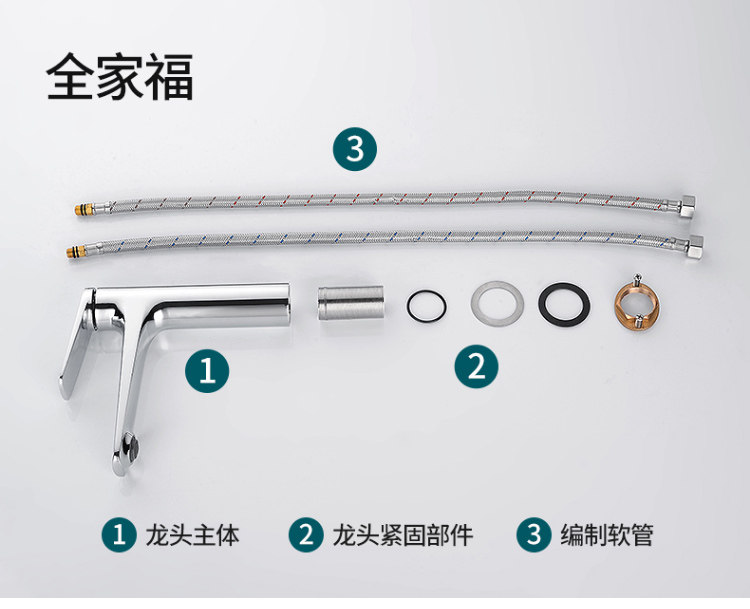 全家福

3

1

2

1 龙头主体 2 龙头紧固部件 3 编制软管