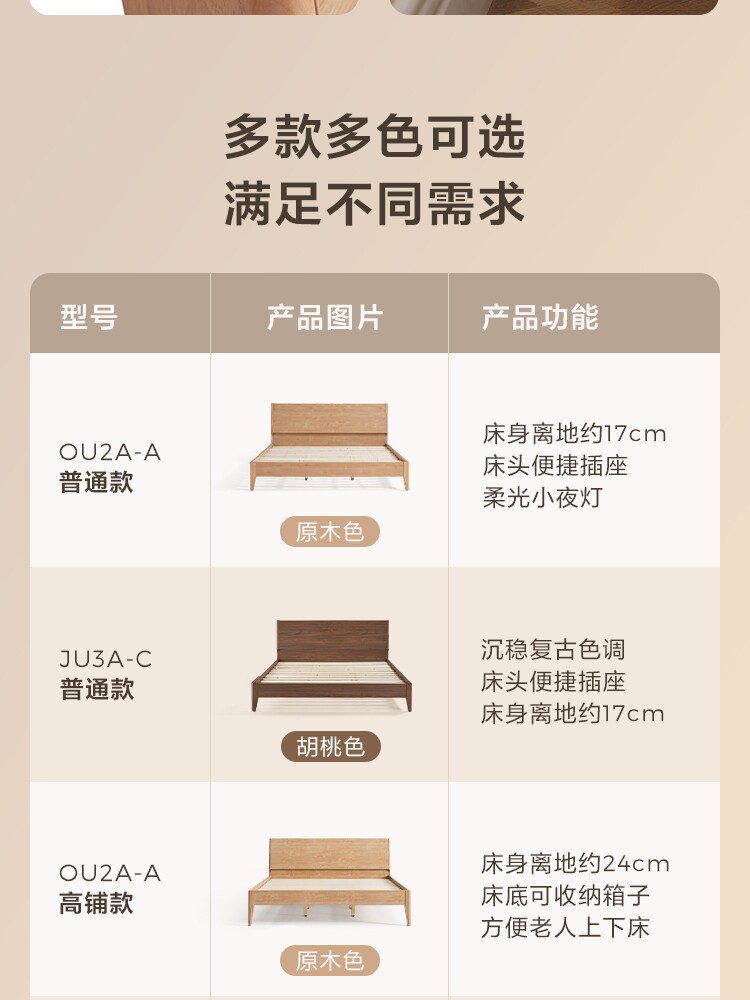 多款多色可选
满足不同需求

| 型号 | 产品图片 | 产品功能 |
|---|---|---|
| OU2A-A 普通款 | 原木色 | 床身离地约17cm 床头便捷插座 柔光小夜灯 |
| JU3A-C 普通款 | 胡桃色 | 沉稳复古色调 床头便捷插座 床身离地约17cm |
| OU2A-A 高铺款 | 原木色 | 床身离地约24cm 床底可收纳箱子 方便老人上下床 |