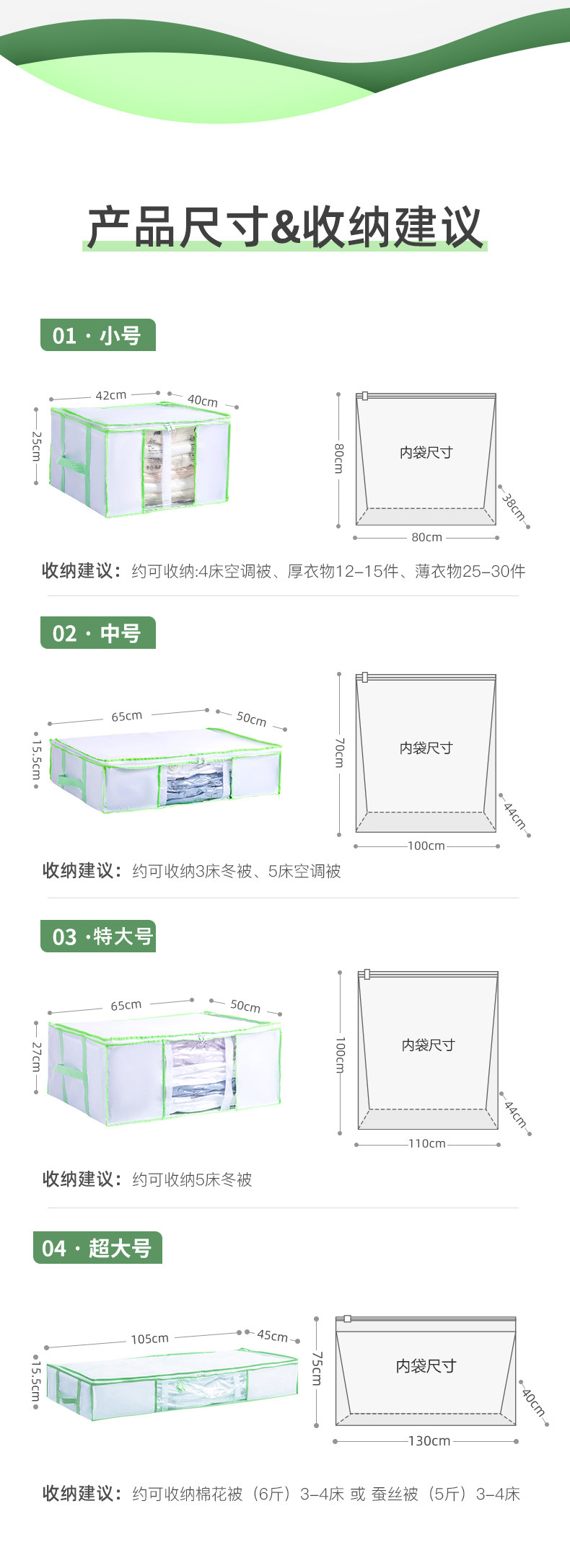 产品尺寸&收纳建议

01 · 小号

42cm
40cm
25cm

80cm
内袋尺寸
38cm
80cm

收纳建议：约可收纳:4床空调被、厚衣物12–15件、薄衣物25–30件

02 · 中号

65cm
50cm
15.5cm

70cm
内袋尺寸
44cm
100cm

收纳建议：约可收纳3床冬被、5床空调被

03 ·特大号

65cm
50cm
27cm

100cm
内袋尺寸
44cm
110cm

收纳建议：约可收纳5床冬被

04 · 超大号

105cm
45cm
15.5cm

75cm
内袋尺寸
40cm
130cm

收纳建议：约可收纳棉花被（6斤）3–4床 或 蚕丝被（5斤）3–4床