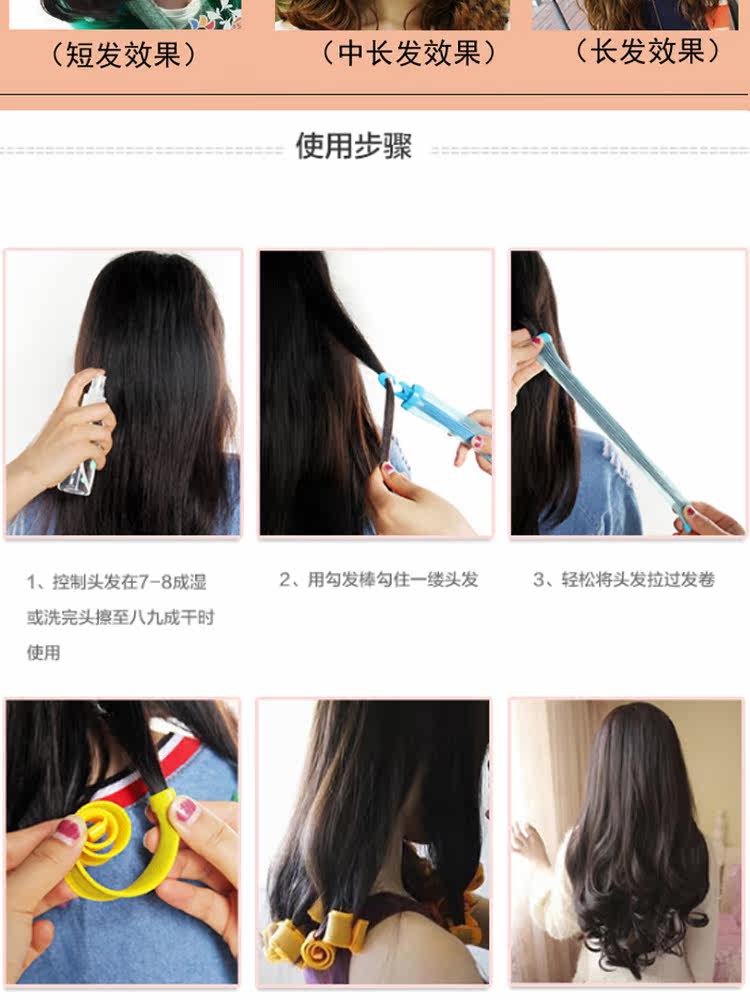 （短发效果）

（中长发效果）

（长发效果）

使用步骤

1、控制头发在7-8成湿或洗完头擦至八九成干时使用

2、用勾发棒勾住一缕头发

3、轻松将头发拉过发卷