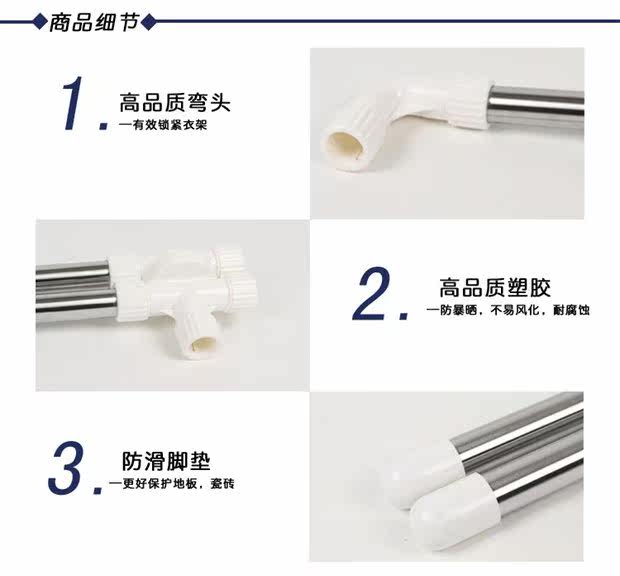 商品细节

1. 高品质弯头
—有效锁紧衣架

2. 高品质塑胶
—防暴晒，不易风化，耐腐蚀

3. 防滑脚垫
—更好保护地板，瓷砖