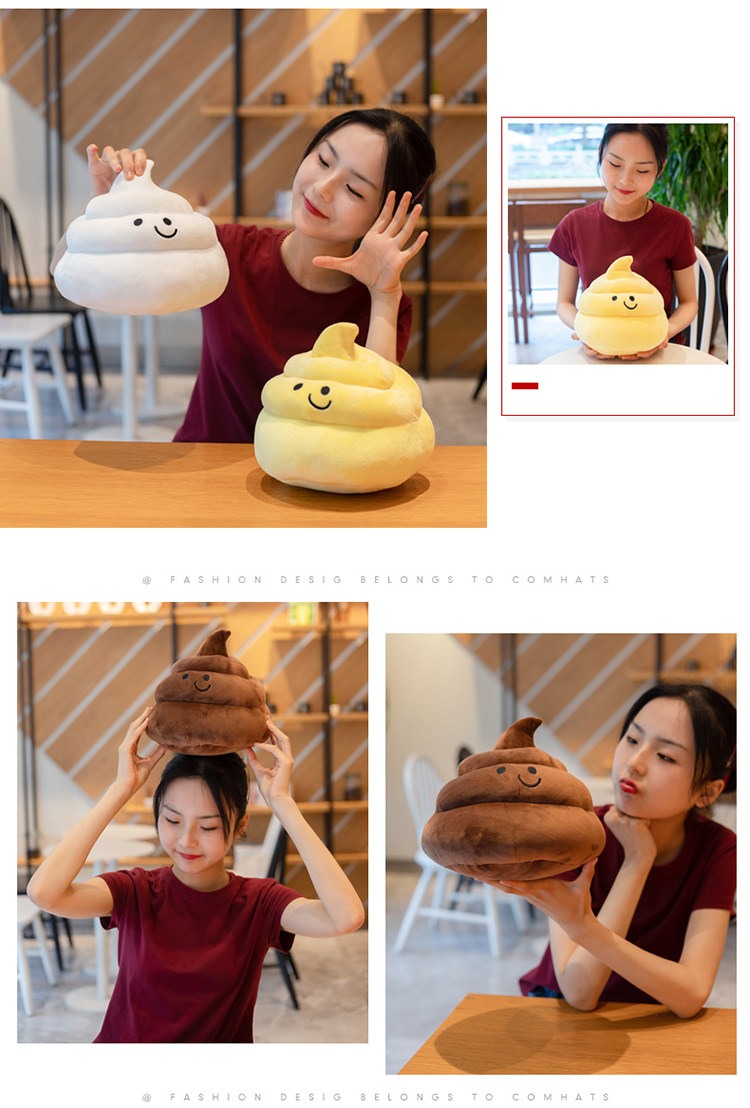 @ FASHION DESIG BELONGS TO COMHATS

@ FASHION DESIG BELONGS TO COMHATS