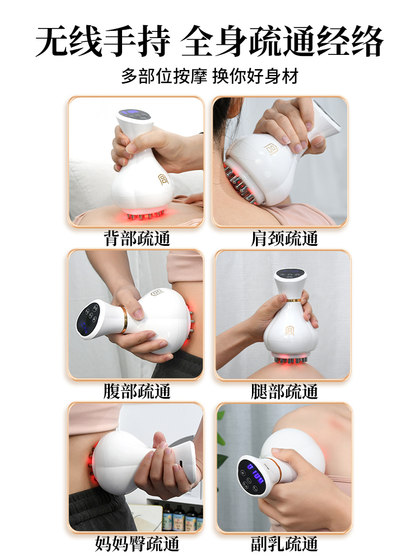 无线手持 全身疏通经络

多部位按摩 换你好身材

背部疏通

肩颈疏通

腹部疏通

腿部疏通

妈妈臀疏通

副乳疏通