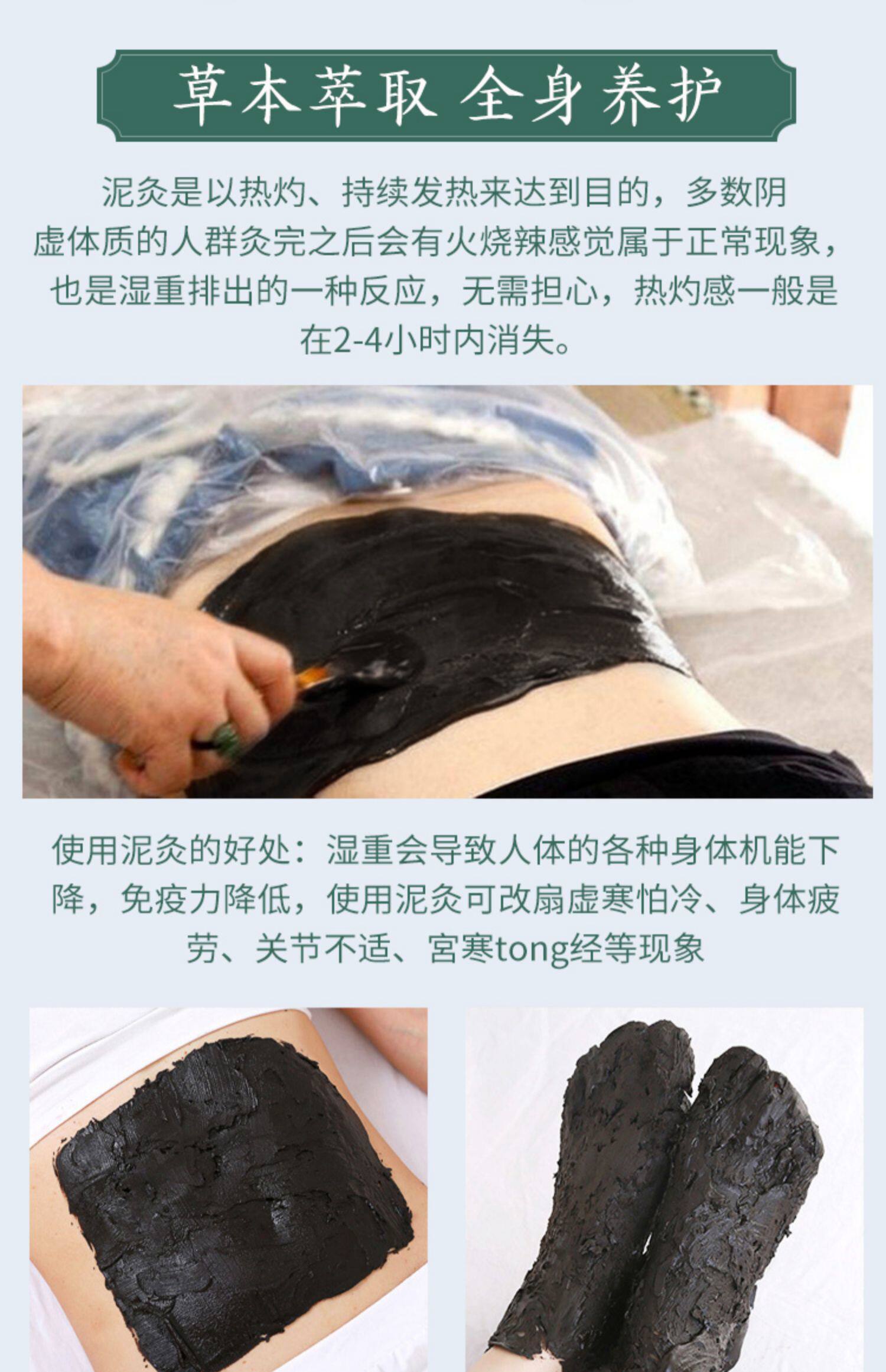 草本萃取 全身养护

泥灸是以热灼、持续发热来达到目的，多数阴虚体质的人群灸完之后会有火烧辣感觉属于正常现象，也是湿重排出的一种反应，无需担心，热灼感一般是在2-4小时内消失。

使用泥灸的好处：湿重会导致人体的各种身体机能下降，免疫力降低，使用泥灸可改扇虚寒怕冷、身体疲劳、关节不适、宫寒tong经等现象