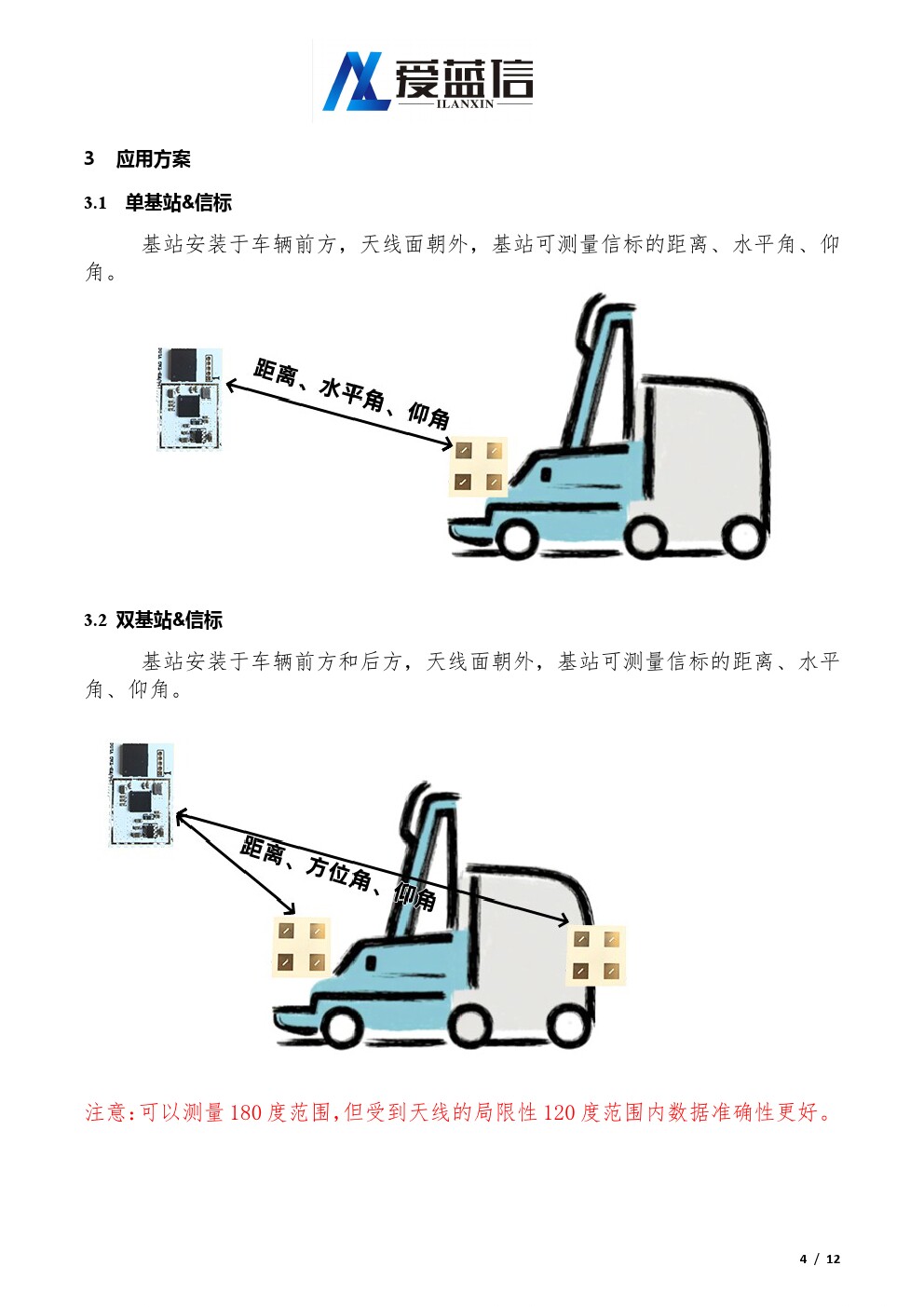 爱蓝信
ILANXIN

3 应用方案

3.1 单基站&信标

基站安装于车辆前方，天线面朝外，基站可测量信标的距离、水平角、仰角。

距离、水平角、仰角

3.2 双基站&信标

基站安装于车辆前方和后方，天线面朝外，基站可测量信标的距离、水平角、仰角。

距离、方位角、仰角

注意：可以测量 180 度范围，但受到天线的局限性 120 度范围内数据准确性更好。

4 / 12