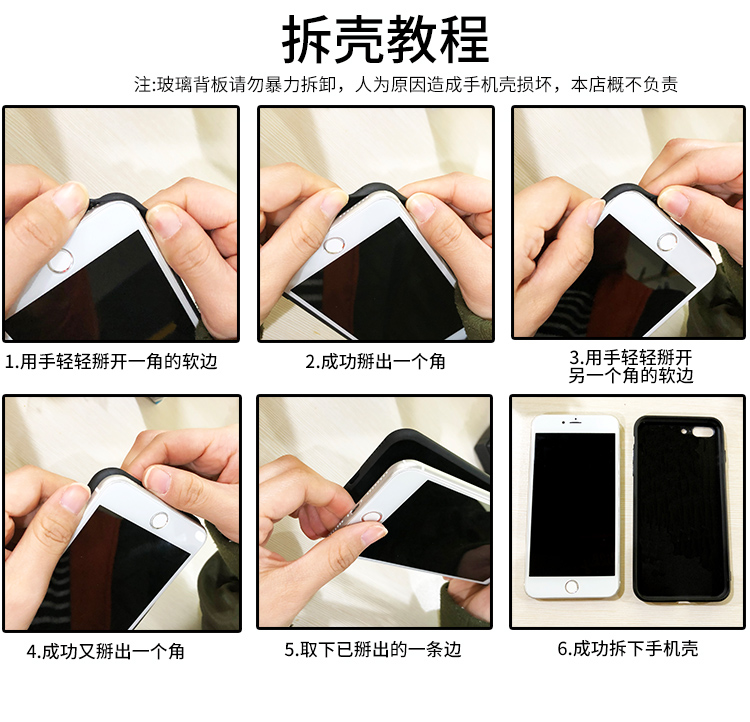 拆壳教程

注:玻璃背板请勿暴力拆卸，人为原因造成手机壳损坏，本店概不负责

1.用手轻轻掰开一角的软边

2.成功掰出一个角

3.用手轻轻掰开另一个角的软边

4.成功又掰出一个角

5.取下已掰出的一条边

6.成功拆下手机壳