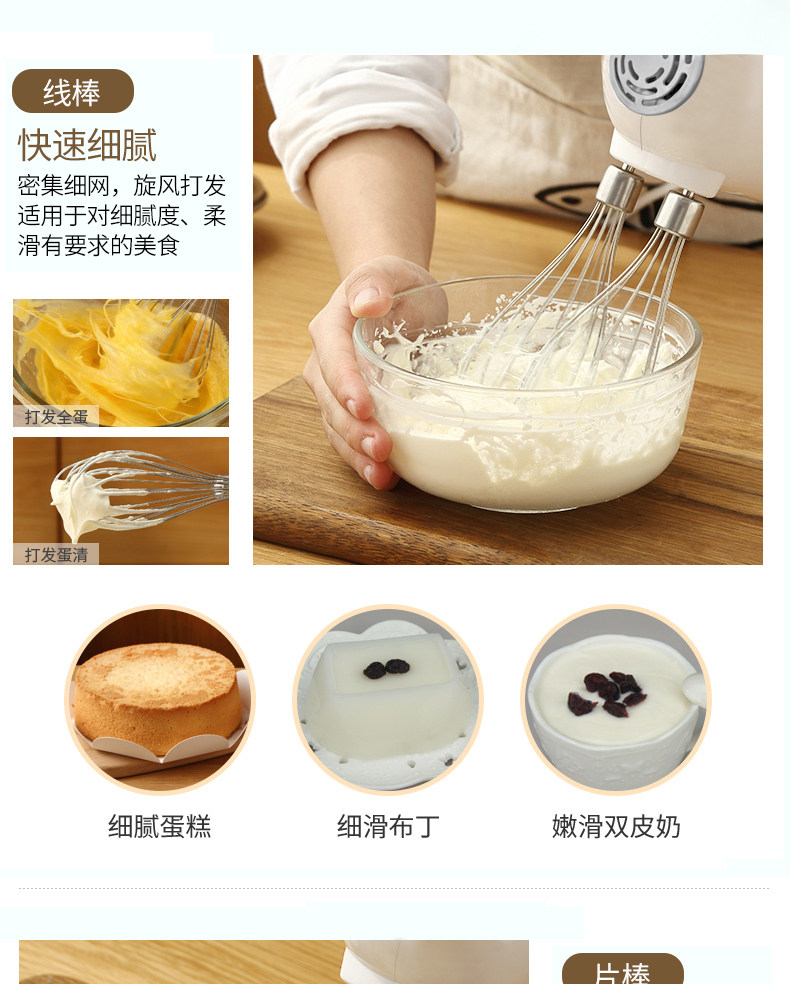 线棒

快速细腻

密集细网，旋风打发
适用于对细腻度、柔滑有要求的美食

打发全蛋

打发蛋清

细腻蛋糕

细滑布丁

嫩滑双皮奶

片棒