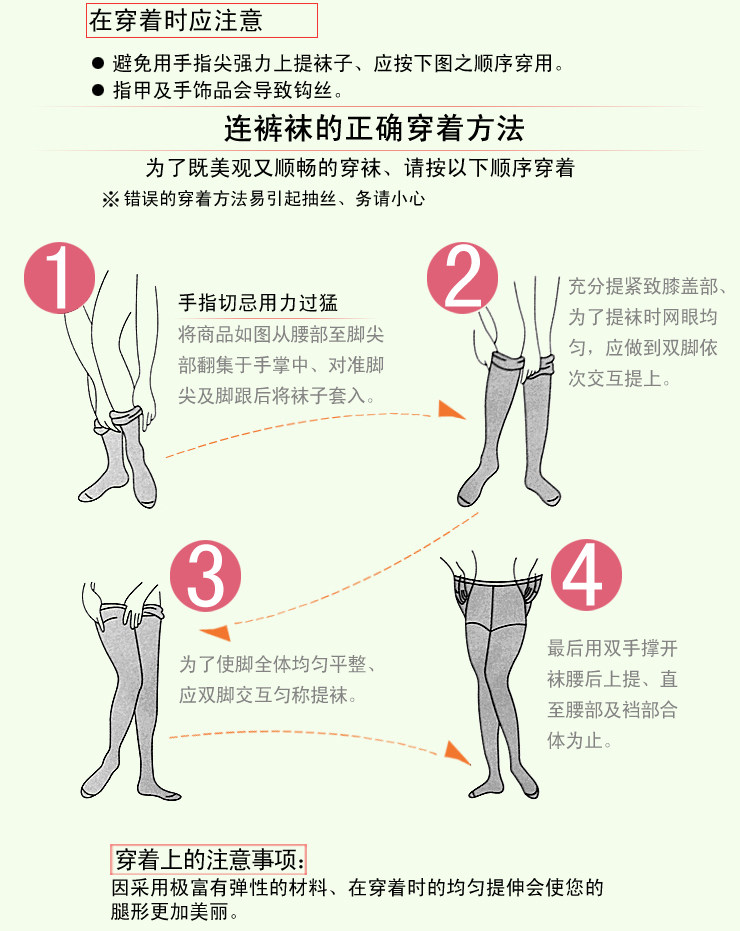 在穿着时应注意

● 避免用手指尖强力上提袜子、应按下图之顺序穿用。
● 指甲及手饰品会导致钩丝。

连裤袜的正确穿着方法

为了既美观又顺畅的穿袜、请按以下顺序穿着
※ 错误的穿着方法易引起抽丝、务请小心

1

手指切忌用力过猛

将商品如图从腰部至脚尖部翻集于手掌中、对准脚尖及脚跟后将袜子套入。

2

充分提紧致膝盖部、为了提袜时网眼均匀，应做到双脚依次交互提上。

3

为了使脚全体均匀平整、应双脚交互匀称提袜。

4

最后用双手撑开袜腰后上提、直至腰部及裆部合体为止。

穿着上的注意事项:
因采用极富有弹性的材料、在穿着时的均匀提伸会使您的腿形更加美丽。