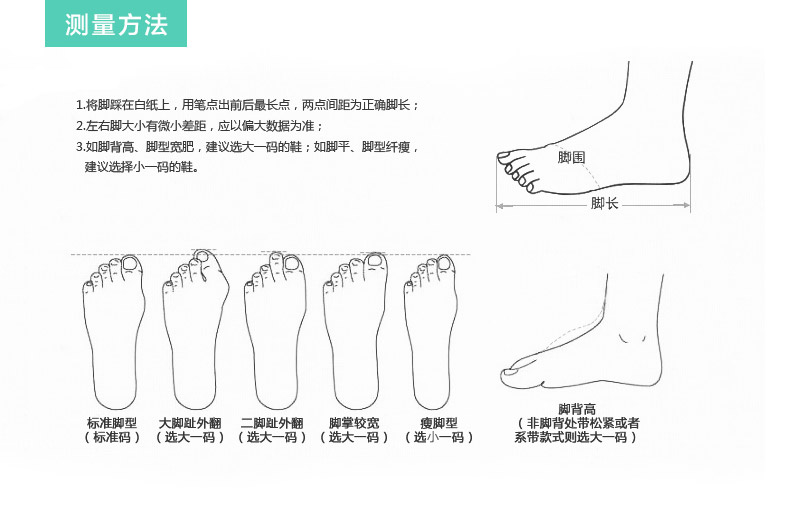 测量方法

1.将脚踩在白纸上，用笔点出前后最长点，两点间距为正确脚长；
2.左右脚大小有微小差距，应以偏大数据为准；
3.如脚背高、脚型宽肥，建议选大一码的鞋；如脚平、脚型纤瘦，建议选择小一码的鞋。

脚围
脚长

标准脚型
（标准码）

大脚趾外翻
（选大一码）

二脚趾外翻
（选大一码）

脚掌较宽
（选大一码）

瘦脚型
（选小一码）

脚背高
（非脚背处带松紧或者系带款式则选大一码）