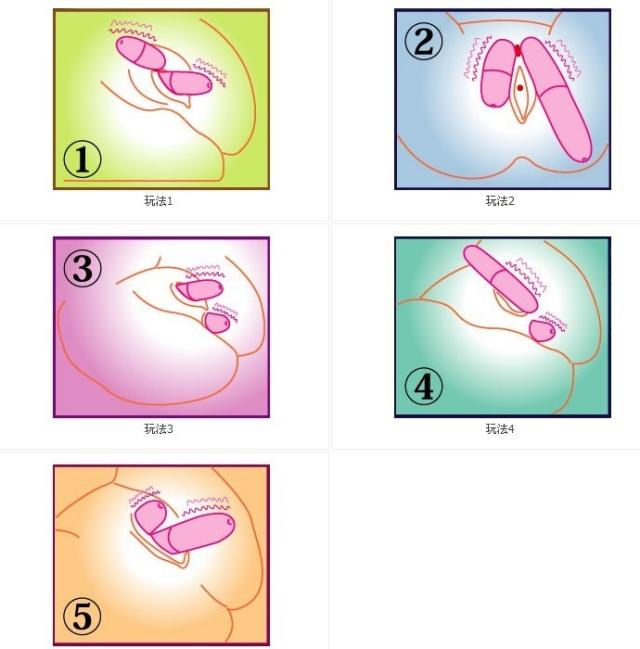 ①
玩法1

②
玩法2

③
玩法3

④
玩法4

⑤