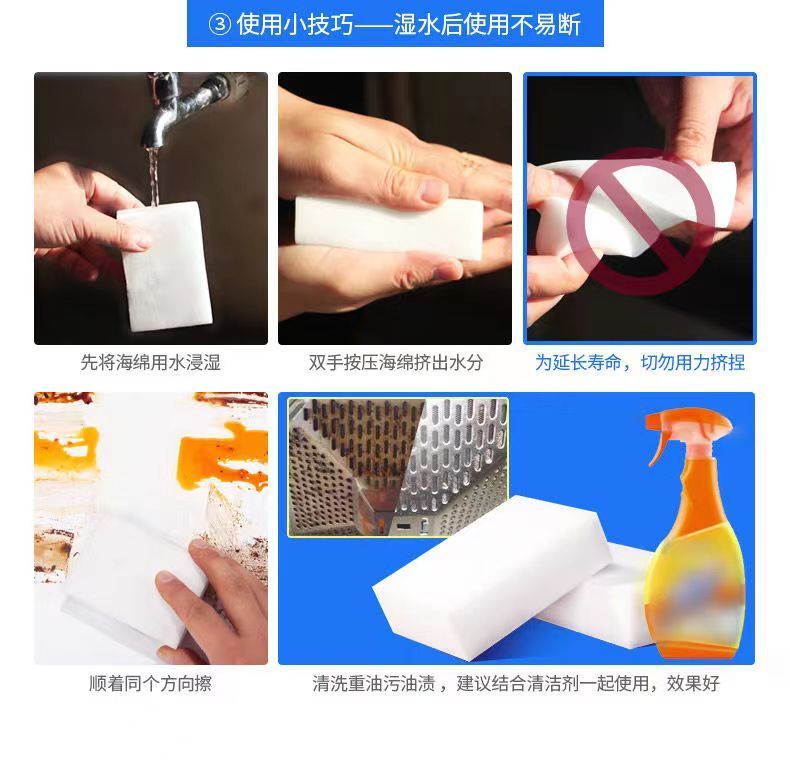 ③ 使用小技巧——湿水后使用不易断

先将海绵用水浸湿

双手按压海绵挤出水分

为延长寿命，切勿用力挤捏

顺着同个方向擦

清洗重油污油渍，建议结合清洁剂一起使用，效果好