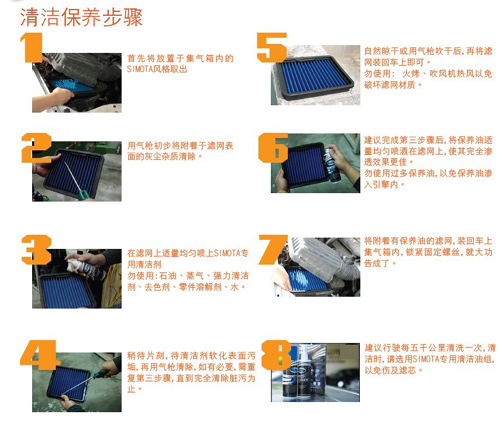 清洁保养步骤

1

首先将放置于集气箱内的SIMOTA风格取出

2

用气枪初步将附着于滤网表面的灰尘杂质清除。

3

在滤网上适量均匀喷上SIMOTA专用清洁剂
勿使用：石油、蒸气、强力清洁剂、去色剂、零件溶解剂、水。

4

稍待片刻，待清洁剂软化表面污垢，再用气枪清除，如有必要，需重复第三步骤，直到完全清除脏污为止。

5

自然晾干或用气枪吹干后，再将滤网装回车上即可。
勿使用： 火烤、吹风机热风以免破坏滤网材质。

6

建议完成第三步骤后，将保养油适量均匀喷洒在滤网上，使其完全渗透效果更佳。
勿使用过多保养油，以免保养油渗入引擎内。

7

将附着有保养油的滤网，装回车上集气箱内，锁紧固定螺丝，就大功告成了。

8

建议行驶每五千公里清洗一次，清洁时，请选用SIMOTA专用清洁油组，以免伤及滤芯。