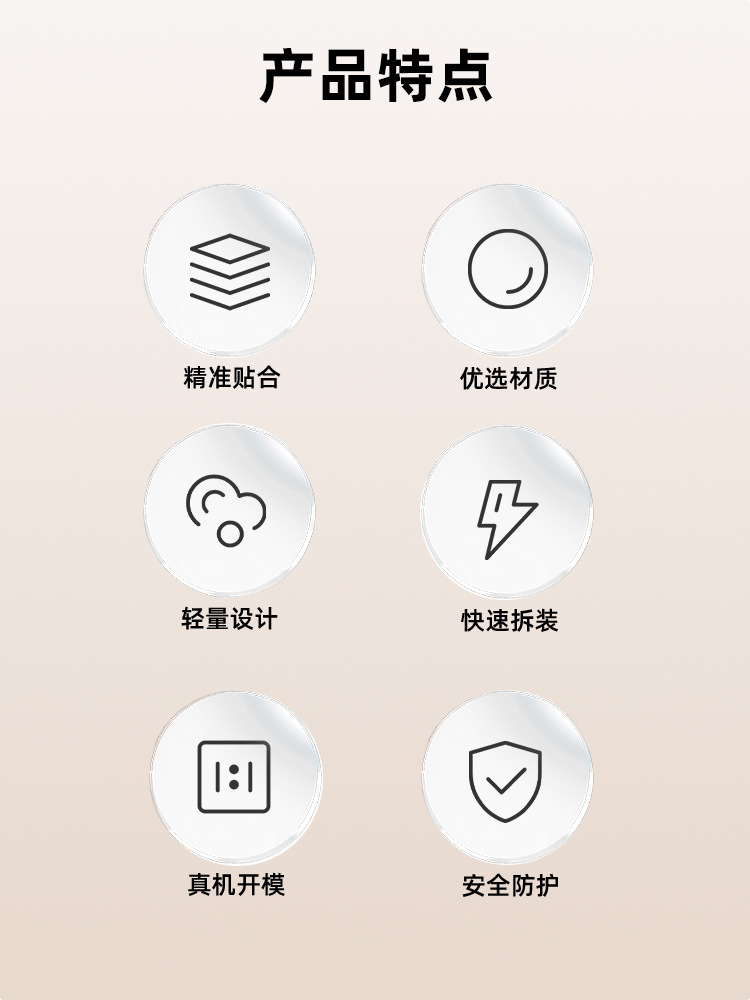 产品特点

精准贴合

优选材质

轻量设计

快速拆装

真机开模

安全防护