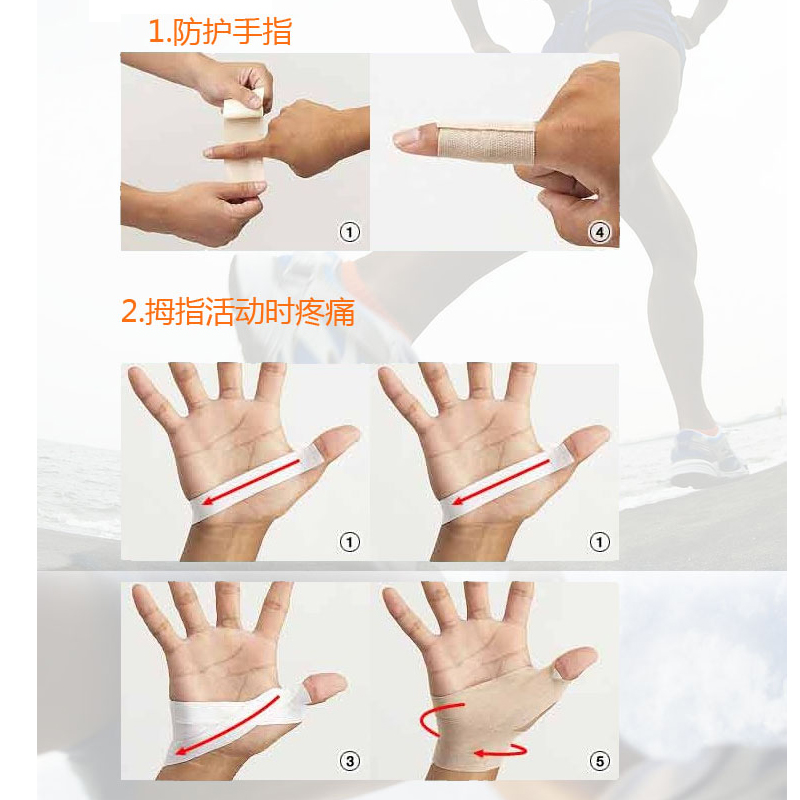 1.防护手指

①

④

2.拇指活动时疼痛

①

①

③

⑤