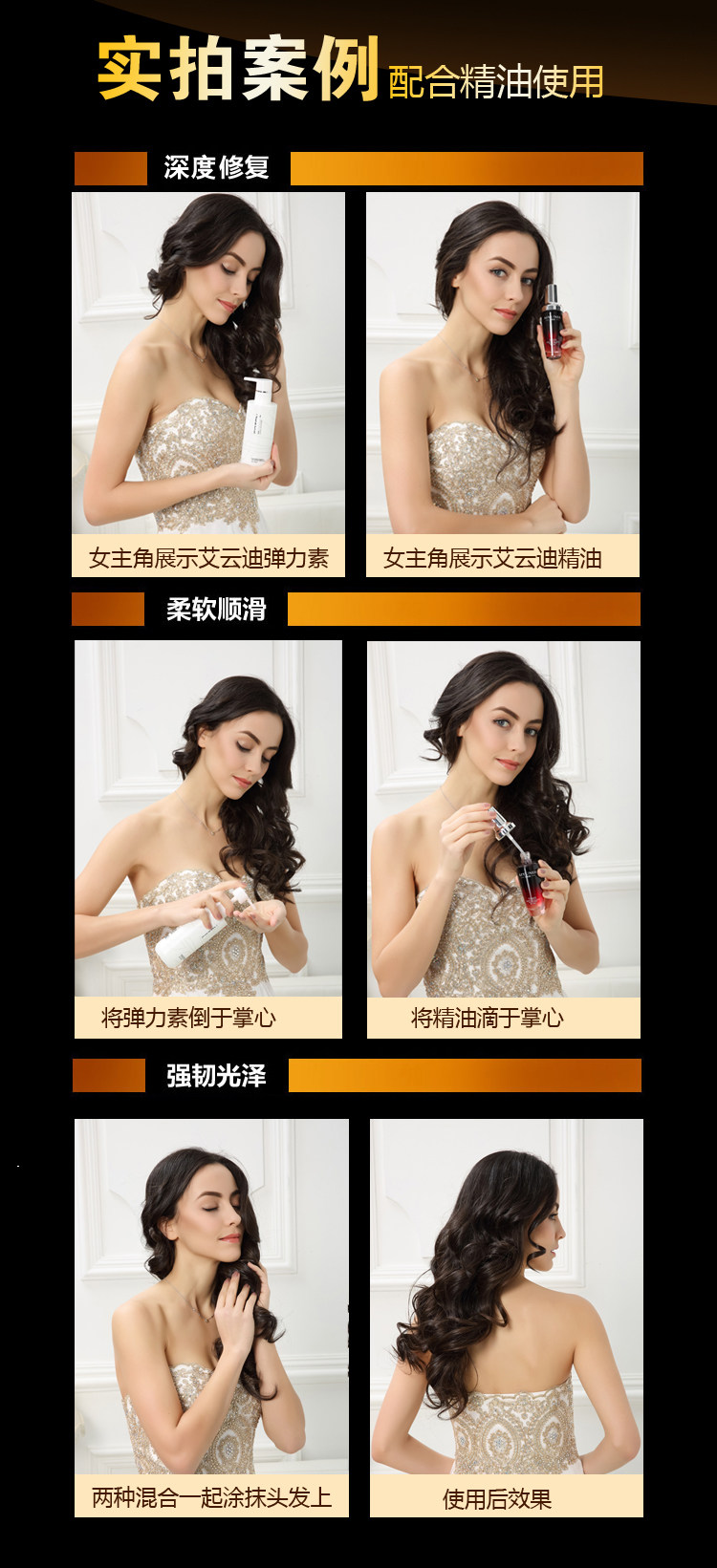 实拍案例 配合精油使用

深度修复

女主角展示艾云迪弹力素

女主角展示艾云迪精油

柔软顺滑

将弹力素倒于掌心

将精油滴于掌心

强韧光泽

两种混合一起涂抹头发上

使用后效果