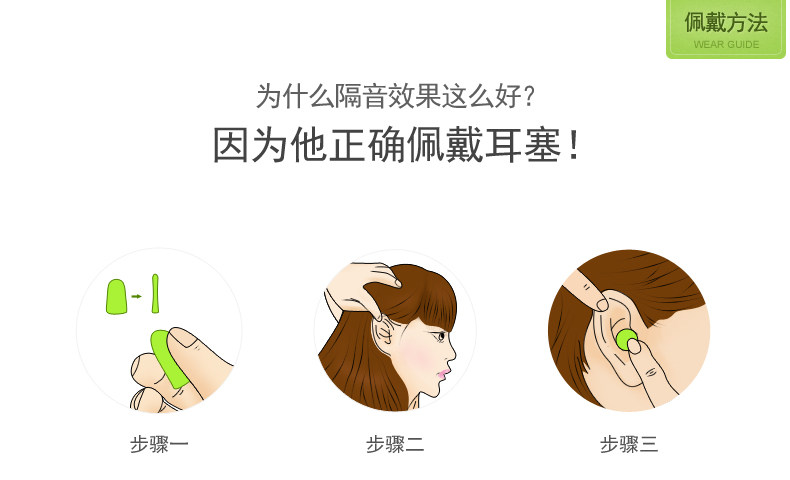 佩戴方法
WEAR GUIDE

为什么隔音效果这么好？
因为他正确佩戴耳塞！

步骤一

步骤二

步骤三