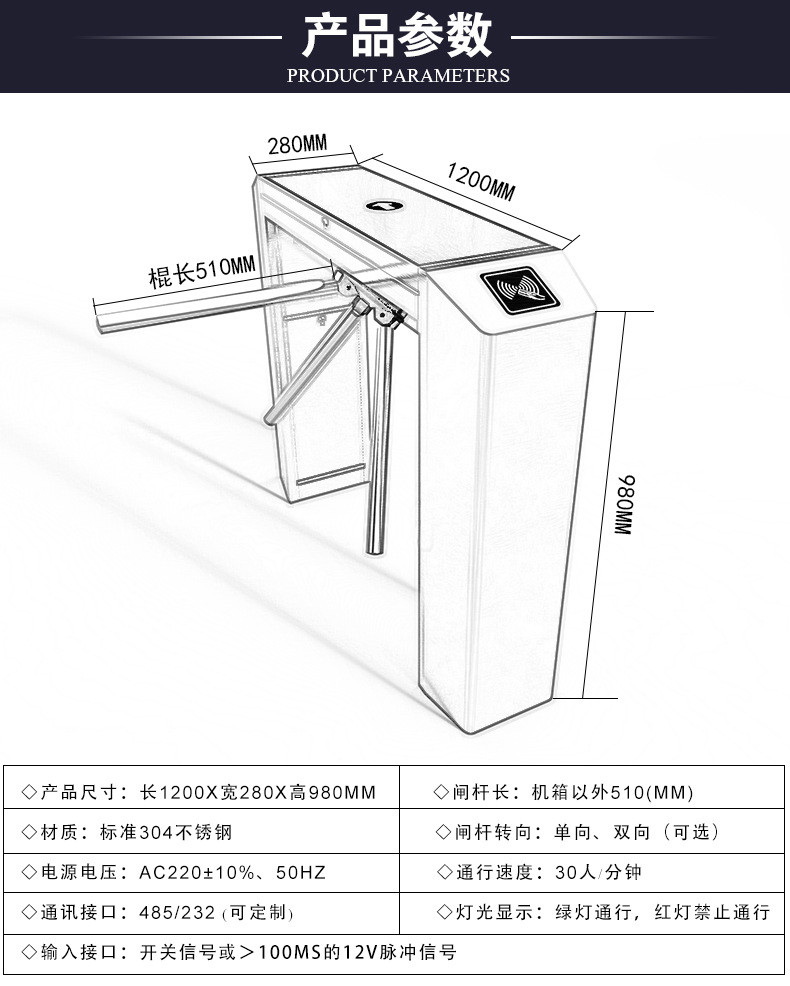 产品参数
PRODUCT PARAMETERS

280MM

1200MM

棍长510MM

980MM

| ◇产品尺寸：长1200X宽280X高980MM | ◇闸杆长：机箱以外510(MM) |
|---|---|
| ◇材质：标准304不锈钢 | ◇闸杆转向：单向、双向（可选） |
| ◇电源电压：AC220±10%、50HZ | ◇通行速度：30人/分钟 |
| ◇通讯接口：485/232 (可定制) | ◇灯光显示：绿灯通行，红灯禁止通行 |
| ◇输入接口：开关信号或＞100MS的12V脉冲信号 | |