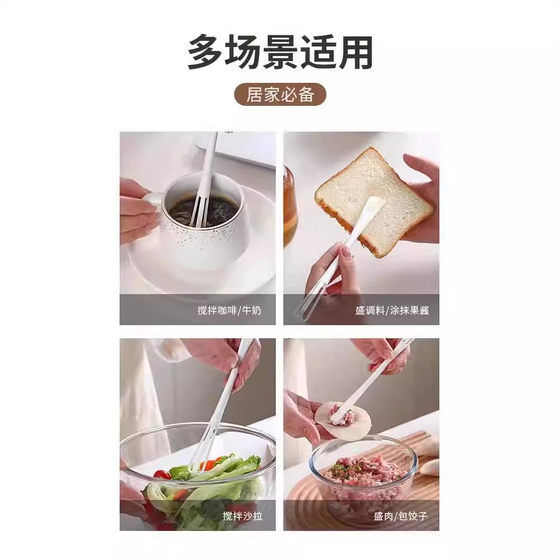 多场景适用

居家必备

搅拌咖啡/牛奶

盛调料/涂抹果酱

搅拌沙拉

盛肉/包饺子