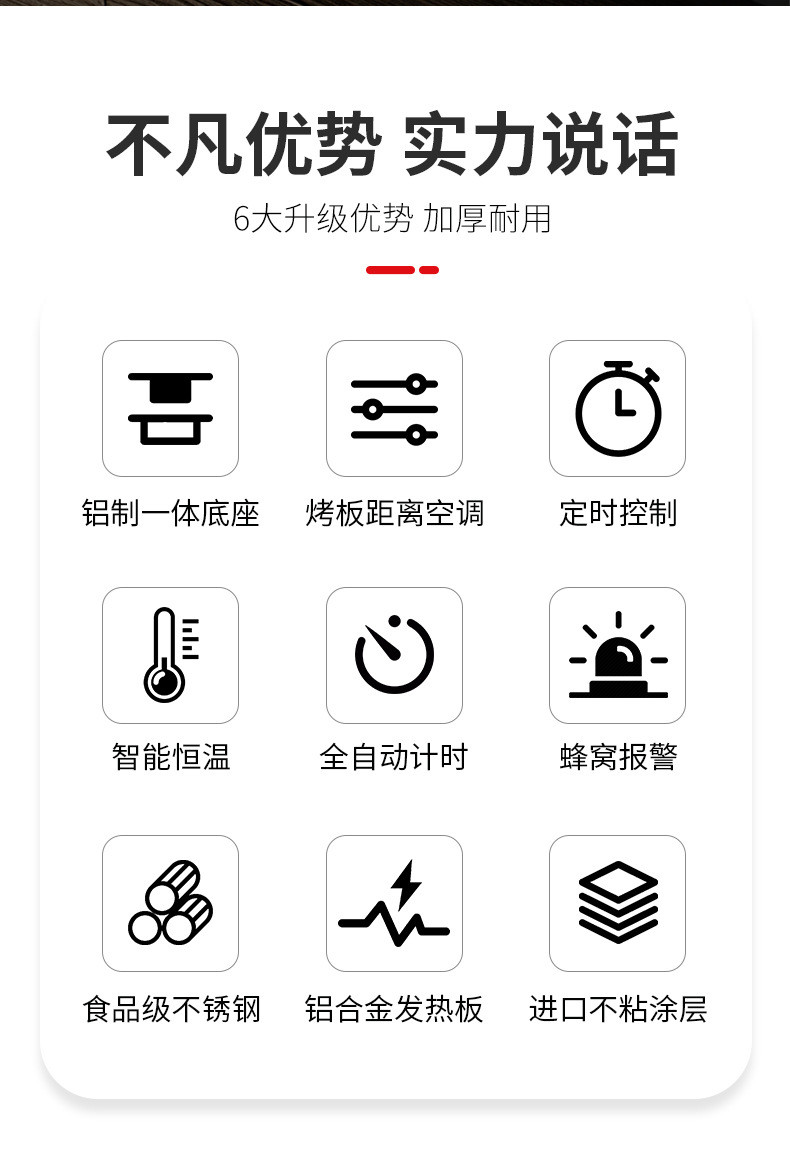 不凡优势 实力说话

6大升级优势 加厚耐用

铝制一体底座

烤板距离空调

定时控制

智能恒温

全自动计时

蜂窝报警

食品级不锈钢

铝合金发热板

进口不粘涂层