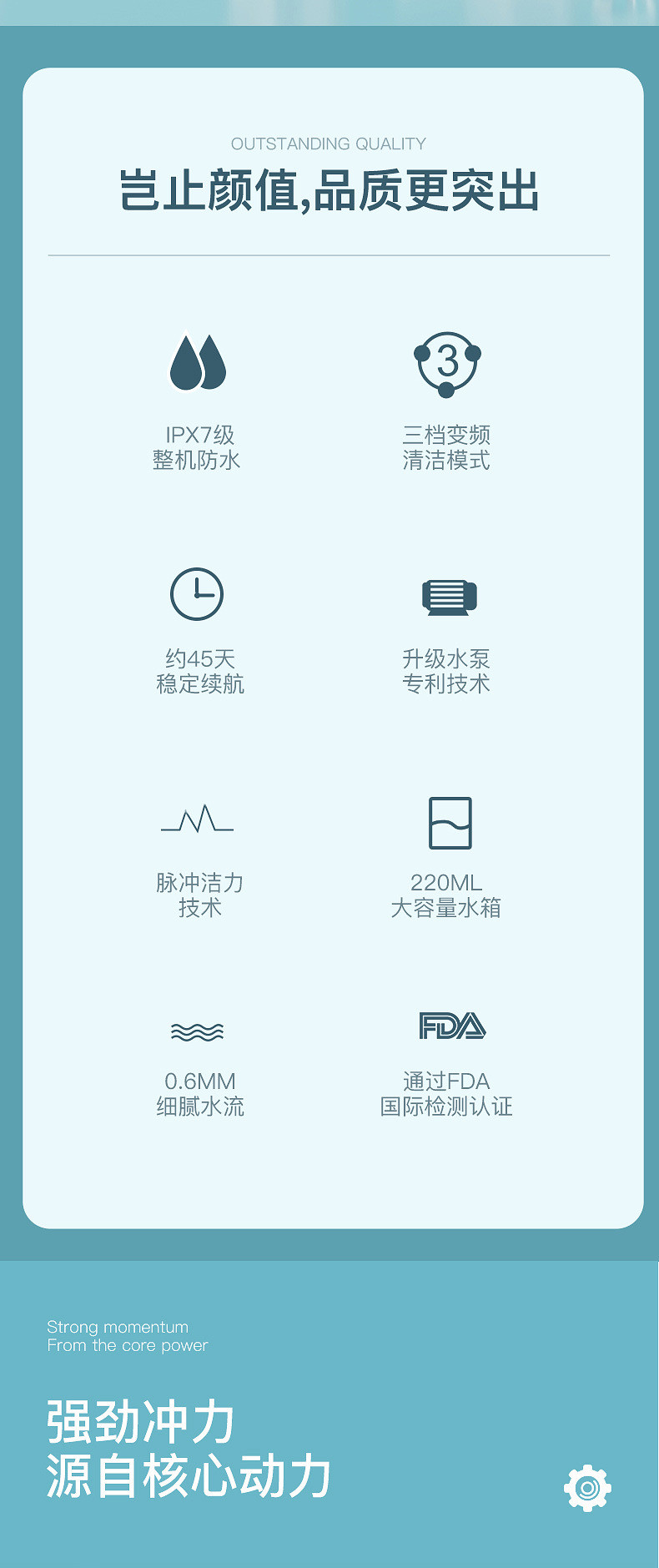 OUTSTANDING QUALITY

岂止颜值,品质更突出

3

IPX7级
整机防水

三档变频
清洁模式

约45天
稳定续航

升级水泵
专利技术

脉冲洁力
技术

220ML
大容量水箱

FDA

0.6MM
细腻水流

通过FDA
国际检测认证

Strong momentum
From the core power

强劲冲力
源自核心动力