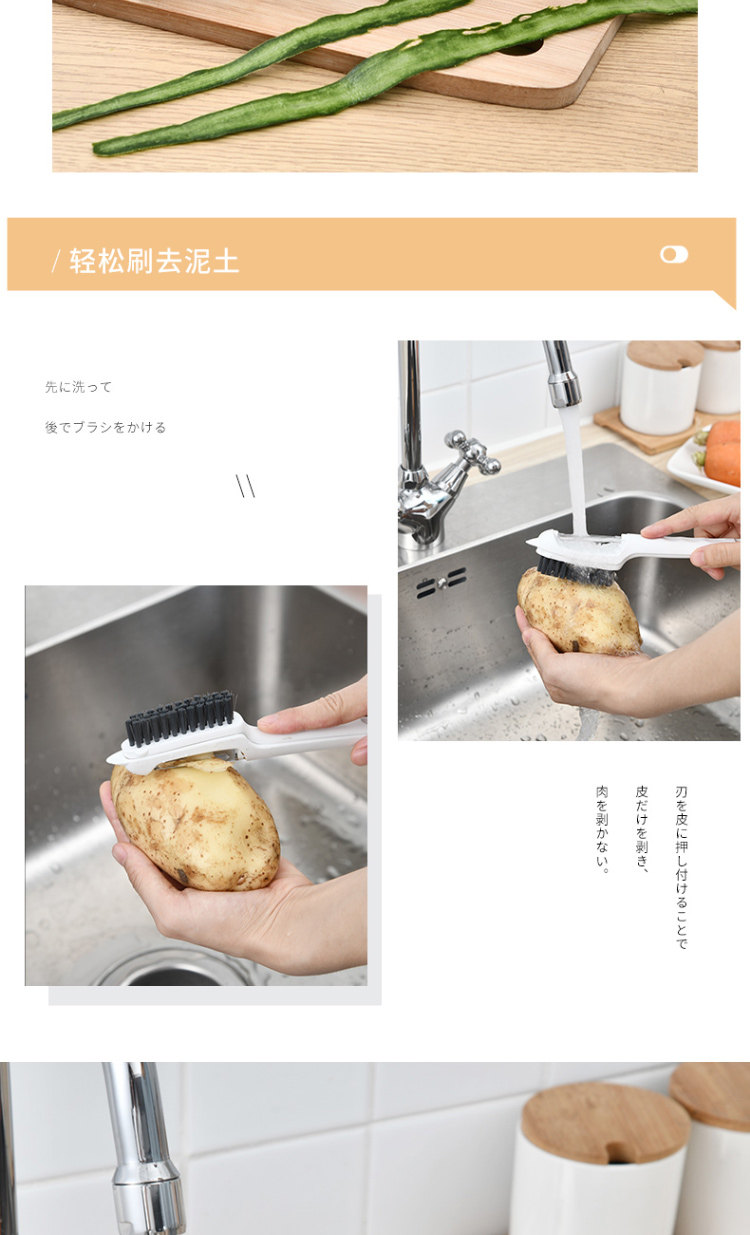 / 轻松刷去泥土

先に洗って

後でブラシをかける

\\

刃を皮に押し付けることで

皮だけを剥き、

肉を剥かない。