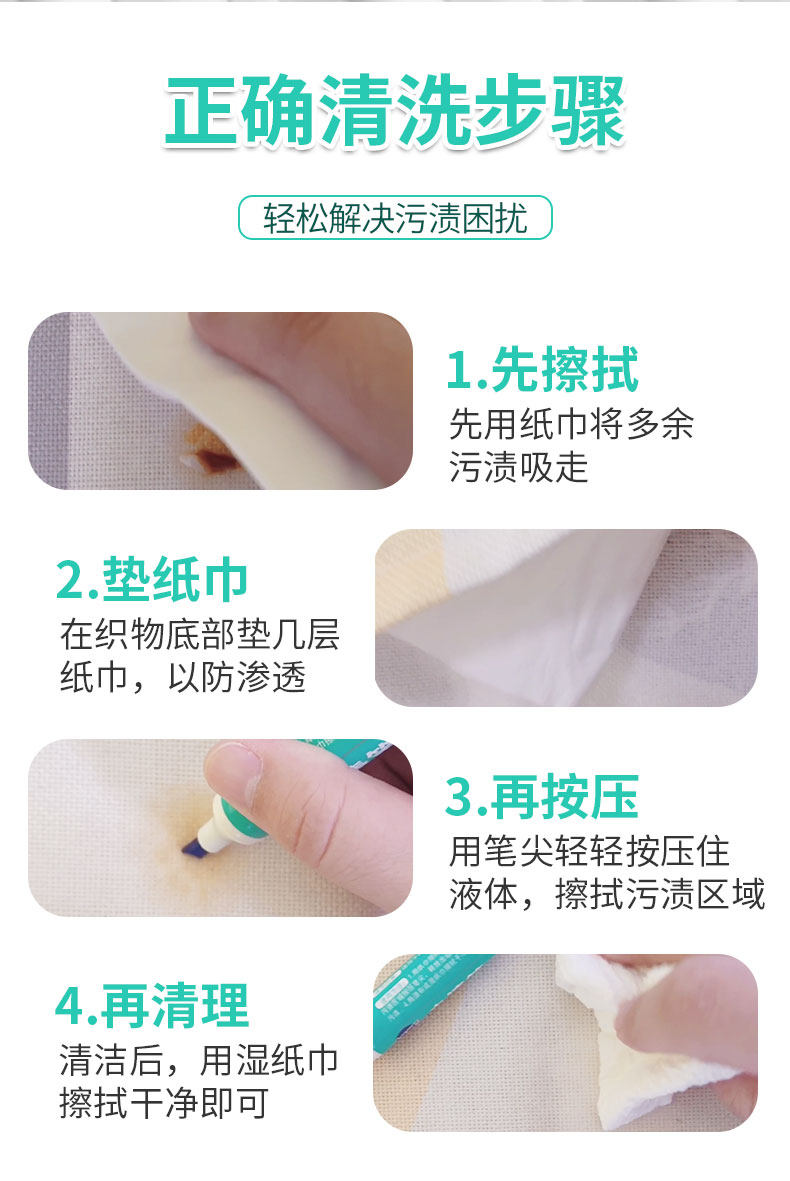 正确清洗步骤

轻松解决污渍困扰

1.先擦拭
先用纸巾将多余污渍吸走

2.垫纸巾
在织物底部垫几层纸巾，以防渗透

3.再按压
用笔尖轻轻按压住液体，擦拭污渍区域

4.再清理
清洁后，用湿纸巾擦拭干净即可