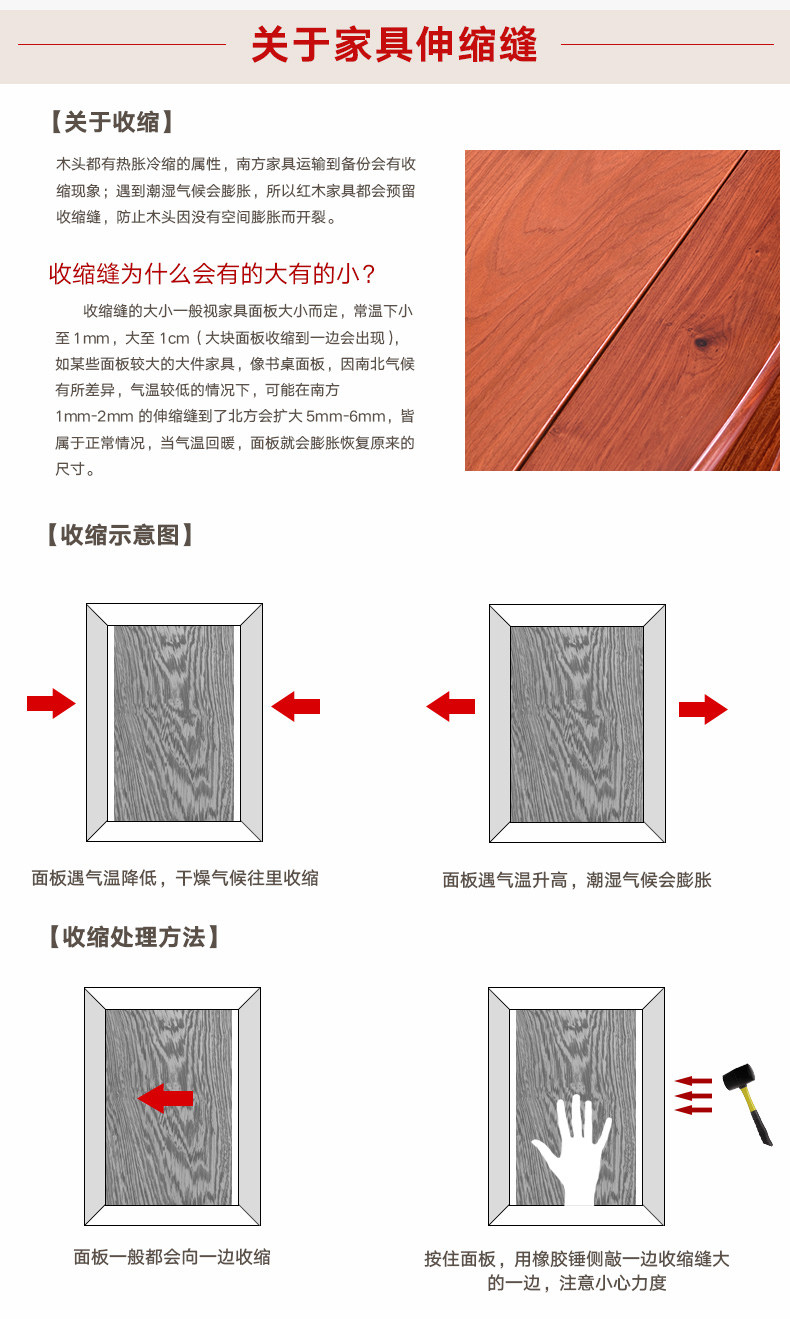 关于家具伸缩缝

【关于收缩】

木头都有热胀冷缩的属性，南方家具运输到备份会有收缩现象；遇到潮湿气候会膨胀，所以红木家具都会预留收缩缝，防止木头因没有空间膨胀而开裂。

收缩缝为什么会有的大有的小？

收缩缝的大小一般视家具面板大小而定，常温下小至 1mm，大至 1cm（大块面板收缩到一边会出现），如某些面板较大的大件家具，像书桌面板，因南北气候有所差异，气温较低的情况下，可能在南方 1mm-2mm 的伸缩缝到了北方会扩大 5mm-6mm，皆属于正常情况，当气温回暖，面板就会膨胀恢复原来的尺寸。

【收缩示意图】

面板遇气温降低，干燥气候往里收缩

面板遇气温升高，潮湿气候会膨胀

【收缩处理方法】

面板一般都会向一边收缩

按住面板，用橡胶锤侧敲一边收缩缝大的一边，注意小心力度