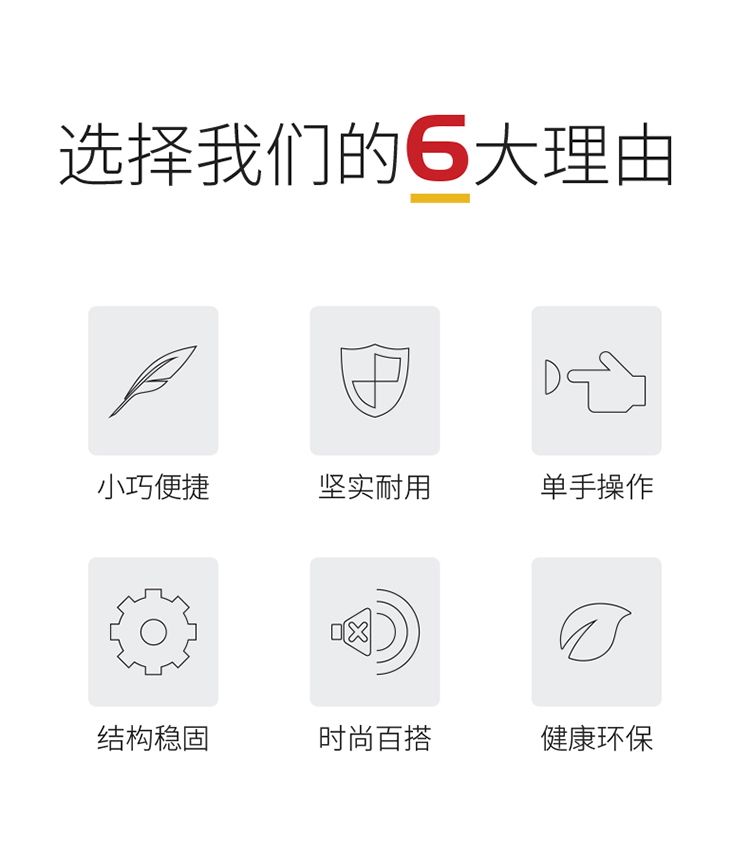 选择我们的6大理由

小巧便捷

坚实耐用

单手操作

结构稳固

时尚百搭

健康环保