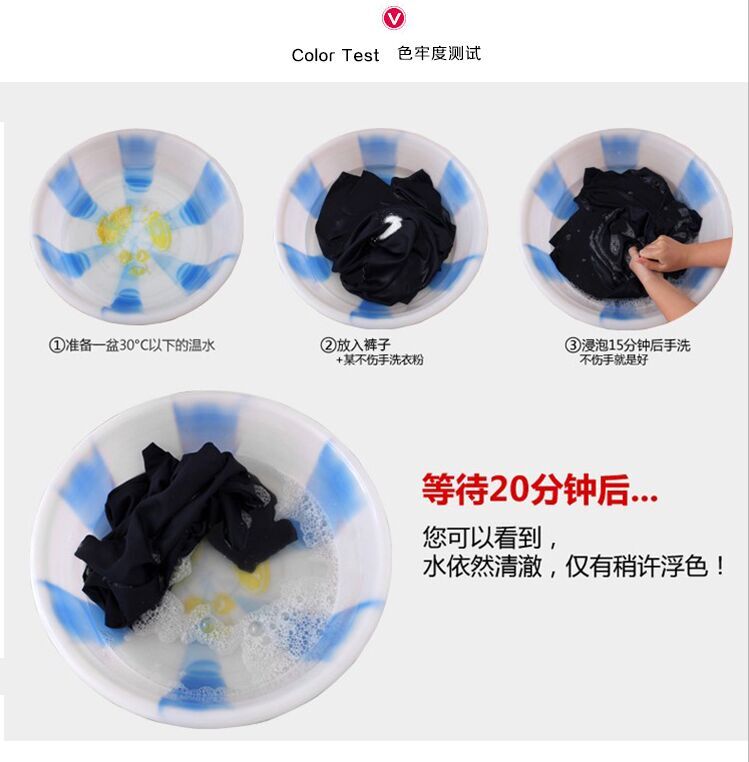 V

Color Test 色牢度测试

①准备一盆30°C以下的温水

②放入裤子
+某不伤手洗衣粉

③浸泡15分钟后手洗
不伤手就是好

等待20分钟后...

您可以看到，
水依然清澈，仅有稍许浮色！