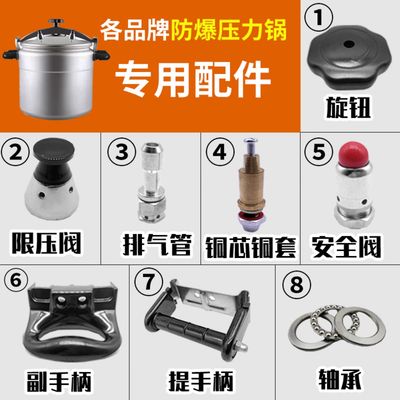 各品牌防爆压力锅
专用配件

①
旋钮

②
限压阀

③
排气管

④
铜芯铜套

⑤
安全阀

⑥
副手柄

⑦
提手柄

⑧
轴承