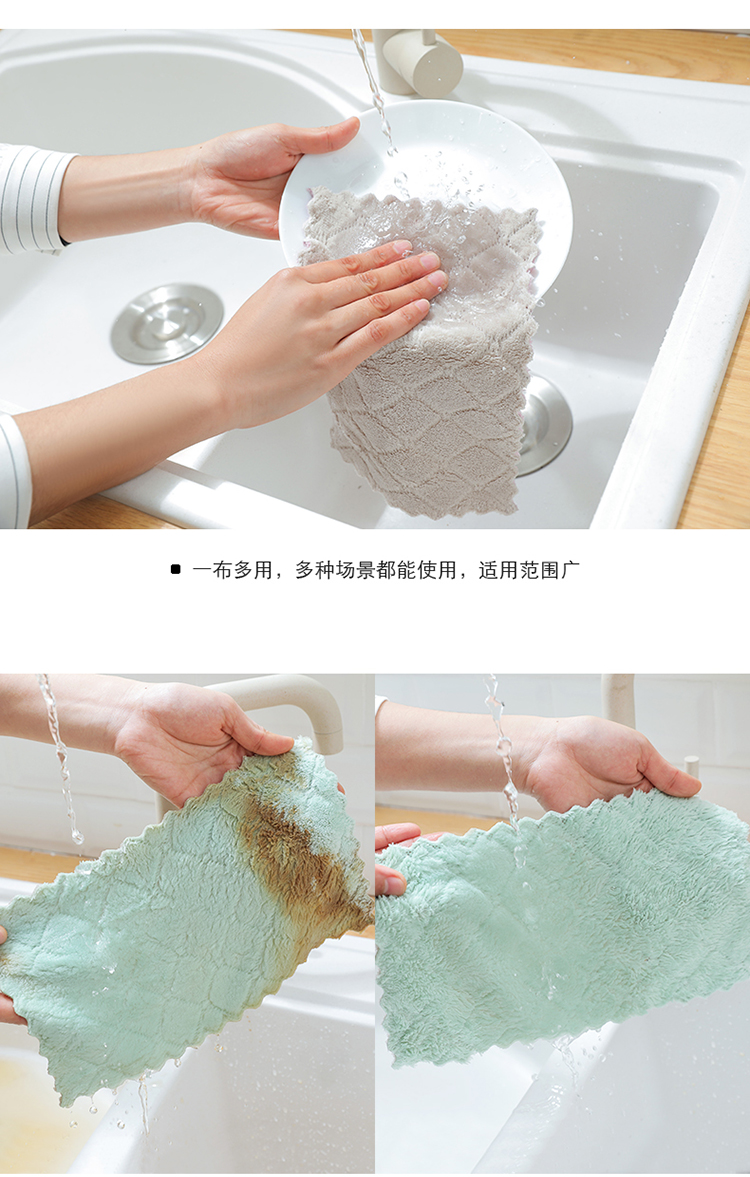 ■ 一布多用，多种场景都能使用，适用范围广