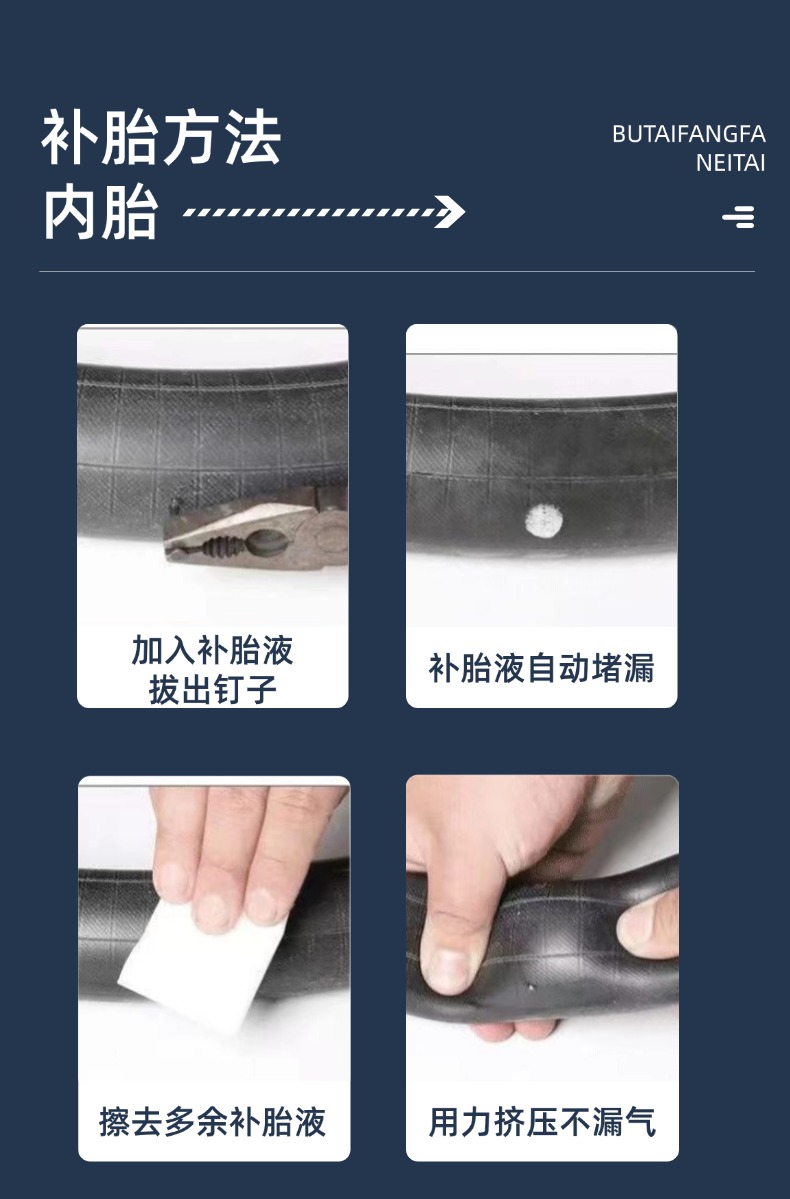 补胎方法
内胎

BUTAIFANGFA
NEITAI

加入补胎液
拔出钉子

补胎液自动堵漏

擦去多余补胎液

用力挤压不漏气