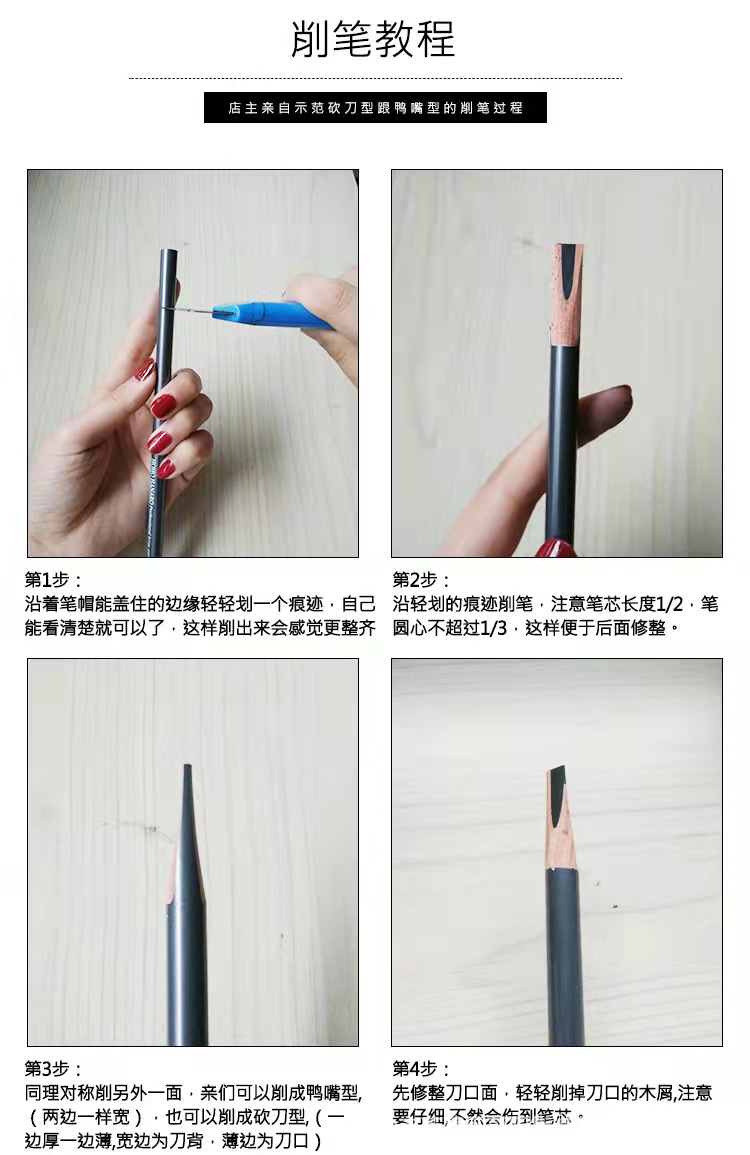 削笔教程

店主亲自示范砍刀型跟鸭嘴型的削笔过程

第1步：
沿着笔帽能盖住的边缘轻轻划一个痕迹，自己能看清楚就可以了，这样削出来会感觉更整齐

第2步：
沿轻划的痕迹削笔，注意笔芯长度1/2，笔圆心不超过1/3，这样便于后面修整。

第3步：
同理对称削另外一面，亲们可以削成鸭嘴型，（两边一样宽），也可以削成砍刀型，（一边厚一边薄，宽边为刀背，薄边为刀口）

第4步：
先修整刀口面，轻轻削掉刀口的木屑，注意要仔细，不然会伤到笔芯。