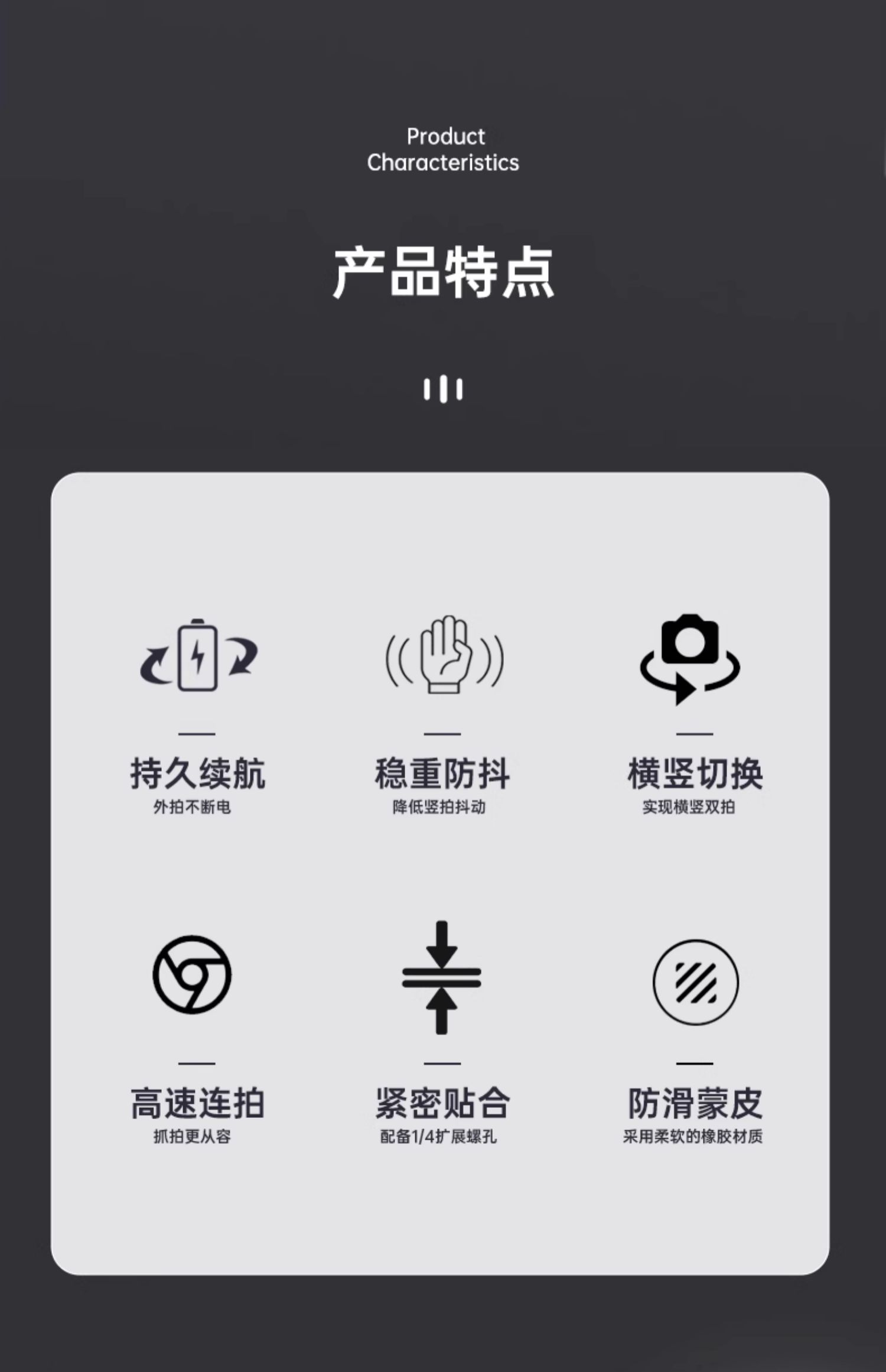 Product
Characteristics

产品特点

持久续航
外拍不断电

稳重防抖
降低竖拍抖动

横竖切换
实现横竖双拍

高速连拍
抓拍更从容

紧密贴合
配备1/4扩展螺孔

防滑蒙皮
采用柔软的橡胶材质