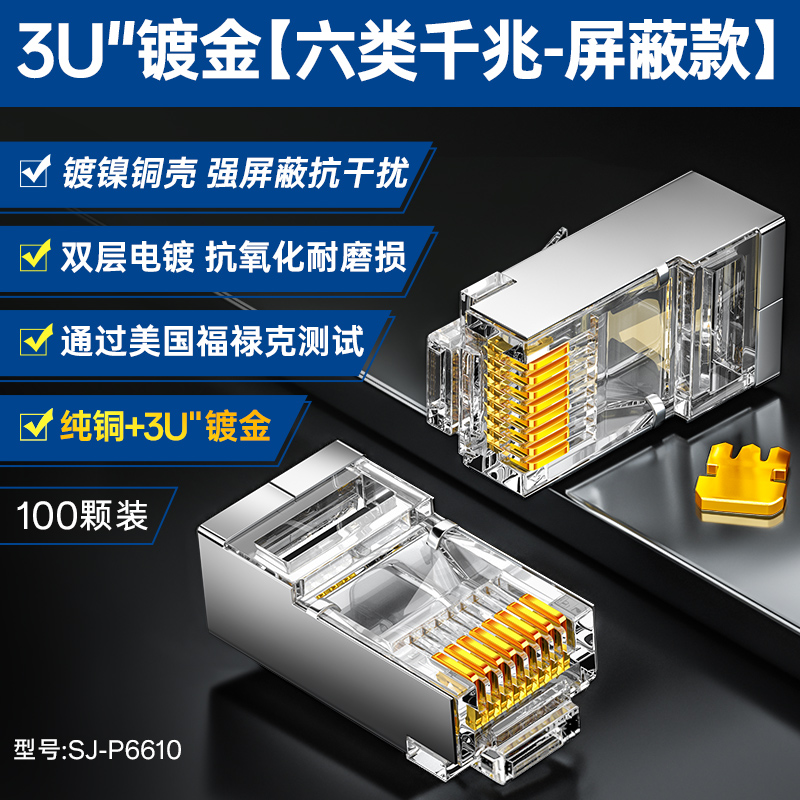 3U"镀金【六类千兆-屏蔽款】

镀镍铜壳 强屏蔽抗干扰

双层电镀 抗氧化耐磨损

通过美国福禄克测试

纯铜+3U"镀金

100颗装

型号:SJ-P6610