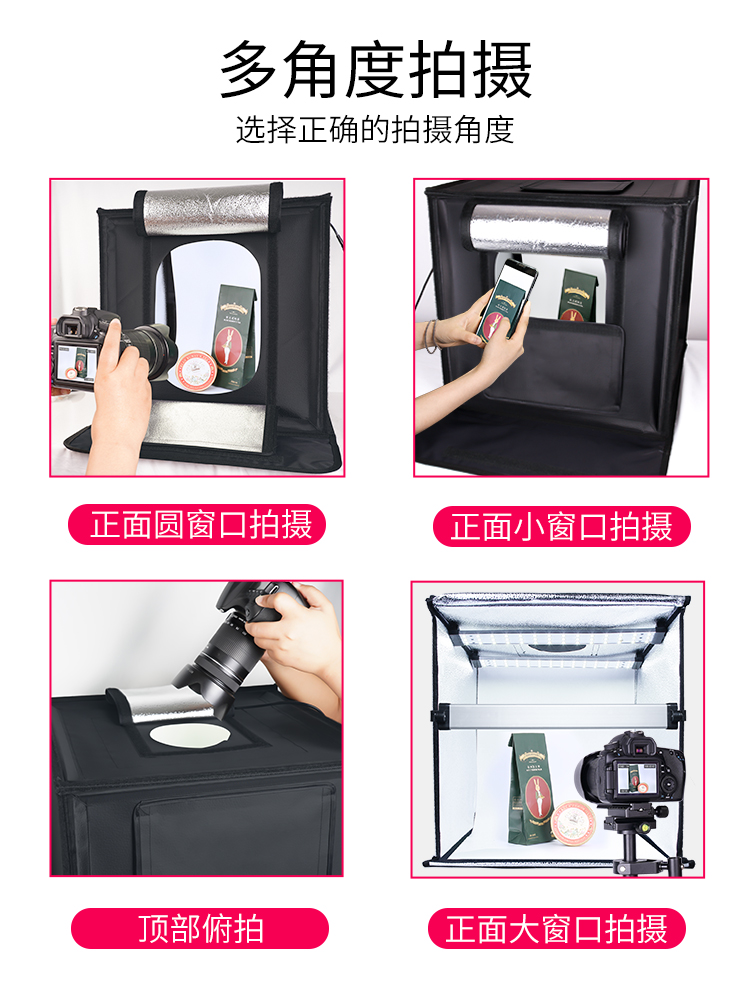 多角度拍摄
选择正确的拍摄角度

正面圆窗口拍摄

正面小窗口拍摄

顶部俯拍

正面大窗口拍摄