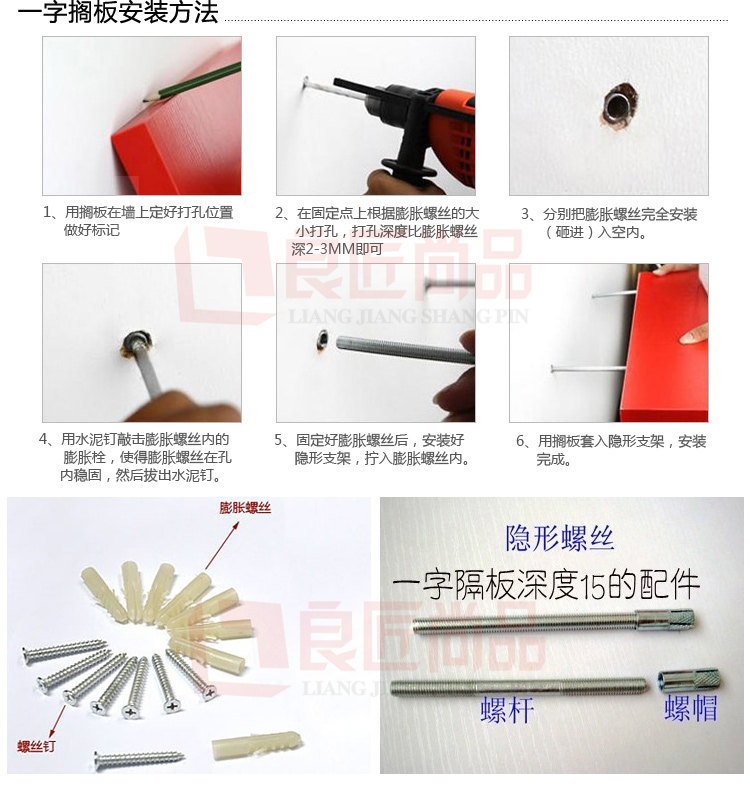 一字搁板安装方法

1、用搁板在墙上定好打孔位置做好标记

2、在固定点上根据膨胀螺丝的大小打孔，打孔深度比膨胀螺丝深2-3MM即可

3、分别把膨胀螺丝完全安装（砸进）入空内。

良匠尚品
LIANG JIANG SHANG PIN

4、用水泥钉敲击膨胀螺丝内的膨胀栓，使得膨胀螺丝在孔内稳固，然后拔出水泥钉。

5、固定好膨胀螺丝后，安装好隐形支架，拧入膨胀螺丝内。

6、用搁板套入隐形支架，安装完成。

膨胀螺丝

螺丝钉

良匠尚品
LIANG JI

隐形螺丝

一字隔板深度15的配件

螺杆

螺帽