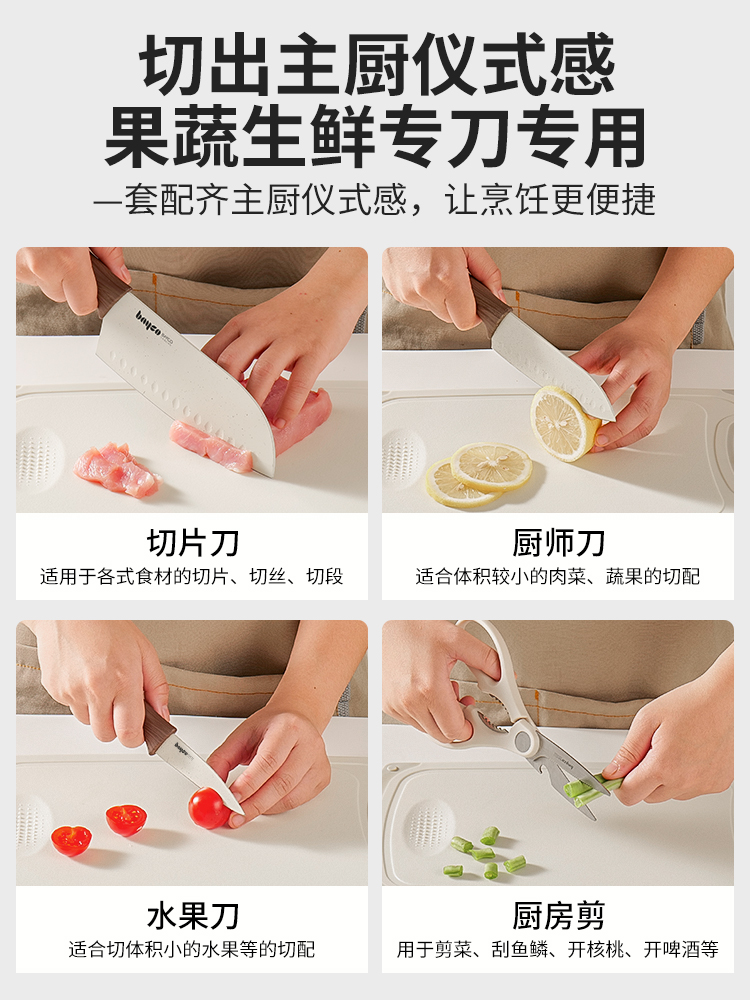 切出主厨仪式感
果蔬生鲜专刀专用

一套配齐主厨仪式感，让烹饪更便捷

bayco

切片刀
适用于各式食材的切片、切丝、切段

厨师刀
适合体积较小的肉菜、蔬果的切配

bayco

水果刀
适合切体积小的水果等的切配

厨房剪
用于剪菜、刮鱼鳞、开核桃、开啤酒等